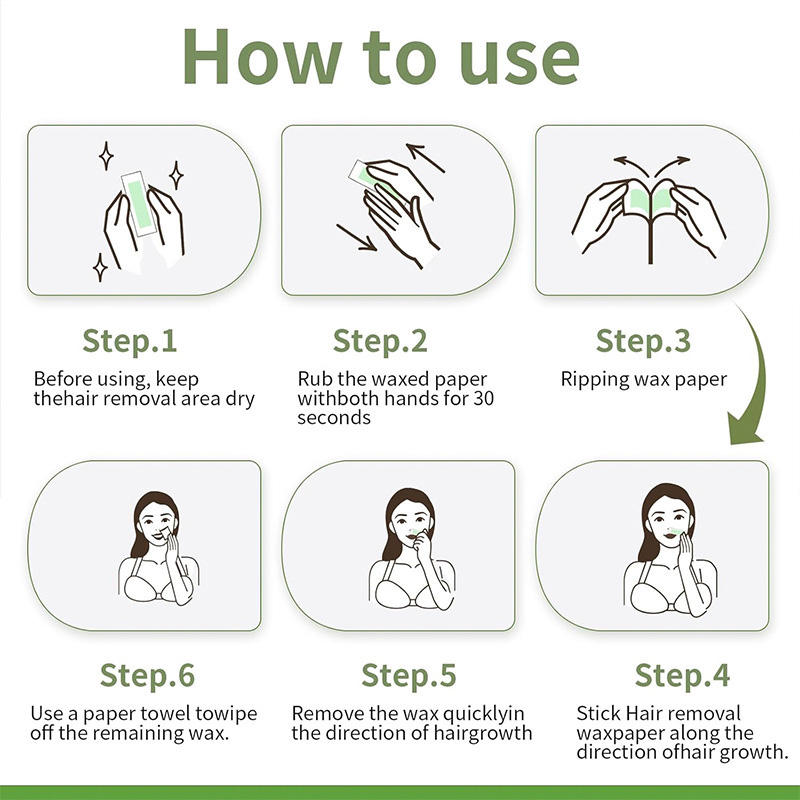 How to use

Step.1
Before using, keep thehair removal area dry

Step.2
Rub the waxed paper withboth hands for 30 seconds

Step.3
Ripping wax paper

Step.6
Use a paper towel towipe off the remaining wax.

Step.5
Remove the wax quicklyin the direction of hairgrowth

Step.4
Stick Hair removal waxpaper along the direction ofhair growth.