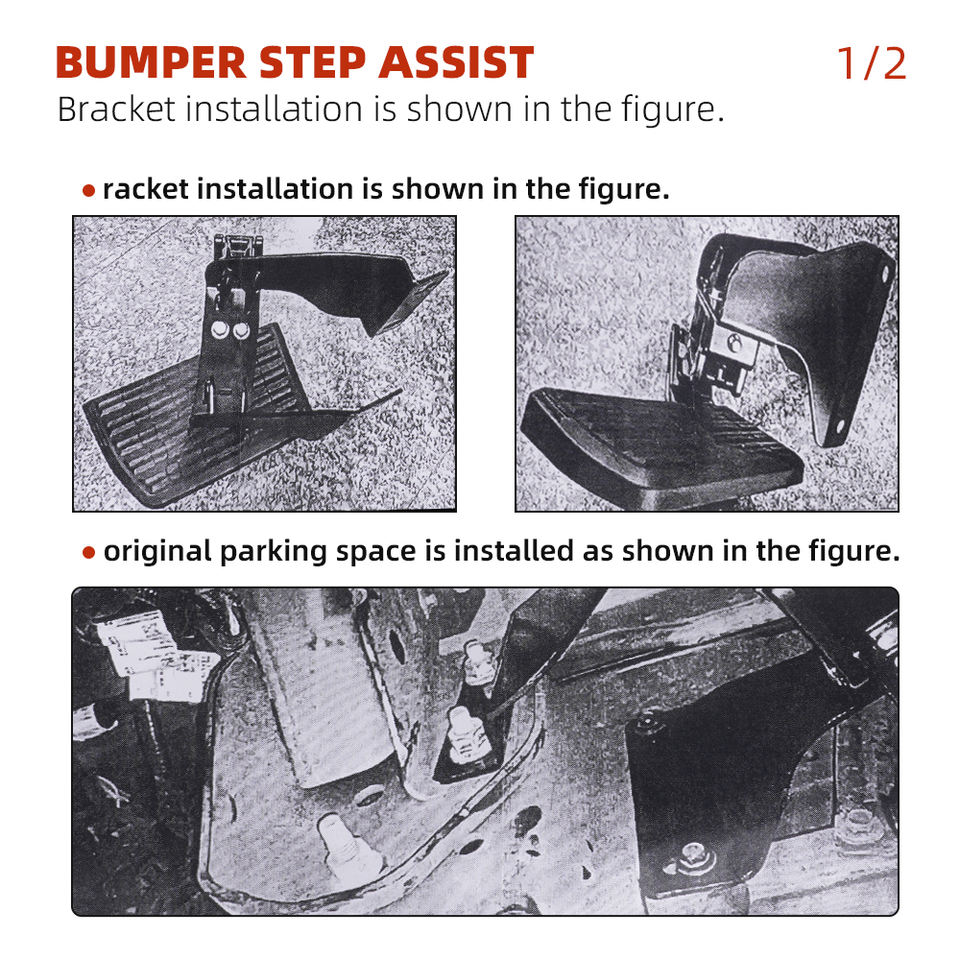 BUMPER STEP ASSIST 1/2

Bracket installation is shown in the figure.

● racket installation is shown in the figure.

● original parking space is installed as shown in the figure.