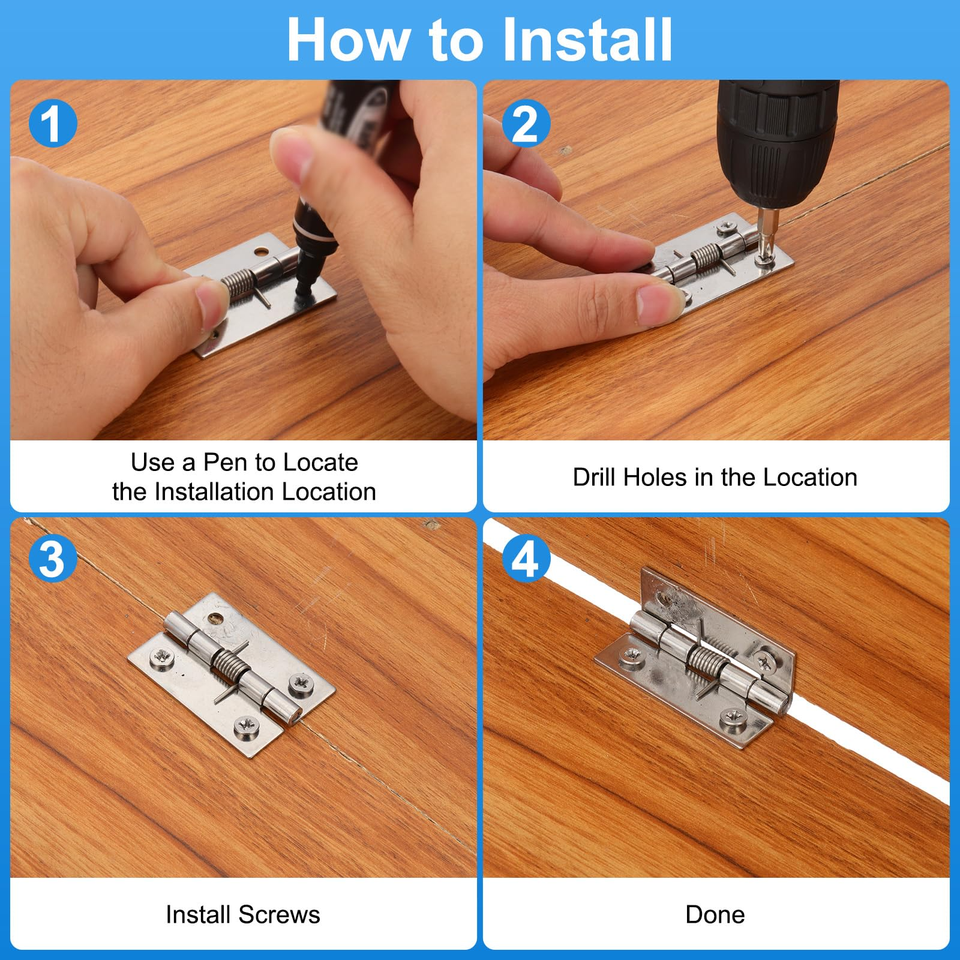 How to Install

1

Use a Pen to Locate the Installation Location

2

Drill Holes in the Location

3

Install Screws

4

Done