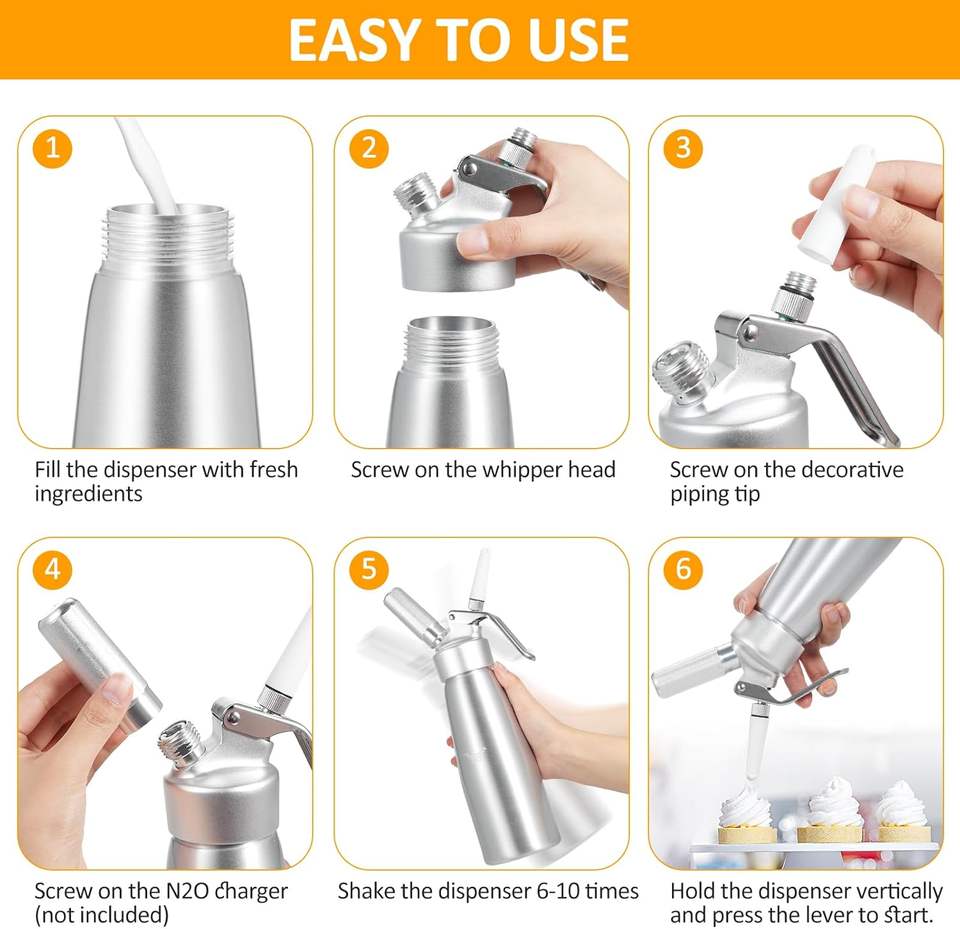 EASY TO USE

1

Fill the dispenser with fresh ingredients

2

Screw on the whipper head

3

Screw on the decorative piping tip

4

Screw on the N2O charger (not included)

5

Shake the dispenser 6-10 times

6

Hold the dispenser vertically and press the lever to start.