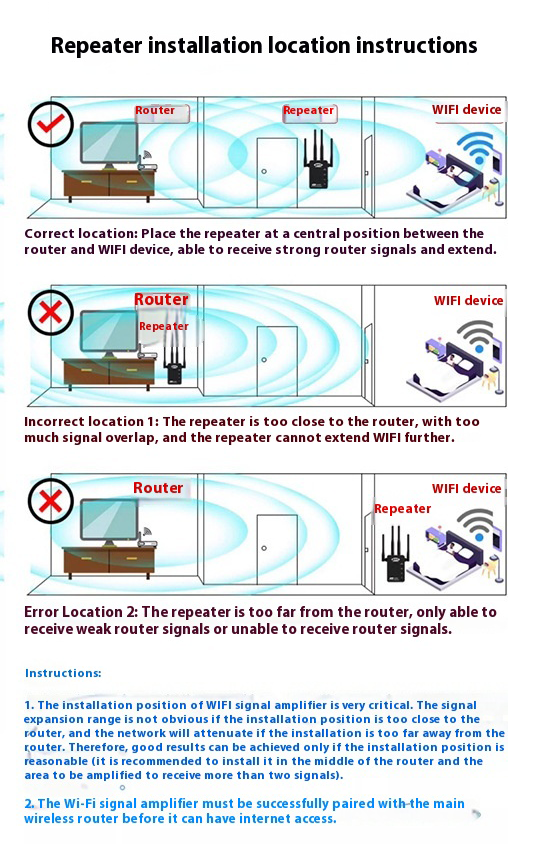 Repeater installation location instructions

Router

Repeater

WIFI device

Correct location: Place the repeater at a central position between the router and WIFI device, able to receive strong router signals and extend.

Router

Repeater

WIFI device

Incorrect location 1: The repeater is too close to the router, with too much signal overlap, and the repeater cannot extend WIFI further.

Router

WIFI device

Repeater

Error Location 2: The repeater is too far from the router, only able to receive weak router signals or unable to receive router signals.

Instructions:

1. The installation position of WIFI signal amplifier is very critical. The signal expansion range is not obvious if the installation position is too close to the router, and the network will attenuate if the installation is too far away from the router. Therefore, good results can be achieved only if the installation position is reasonable (it is recommended to install it in the middle of the router and the area to be amplified to receive more than two signals).

2. The Wi-Fi signal amplifier must be successfully paired with the main wireless router before it can have internet access.