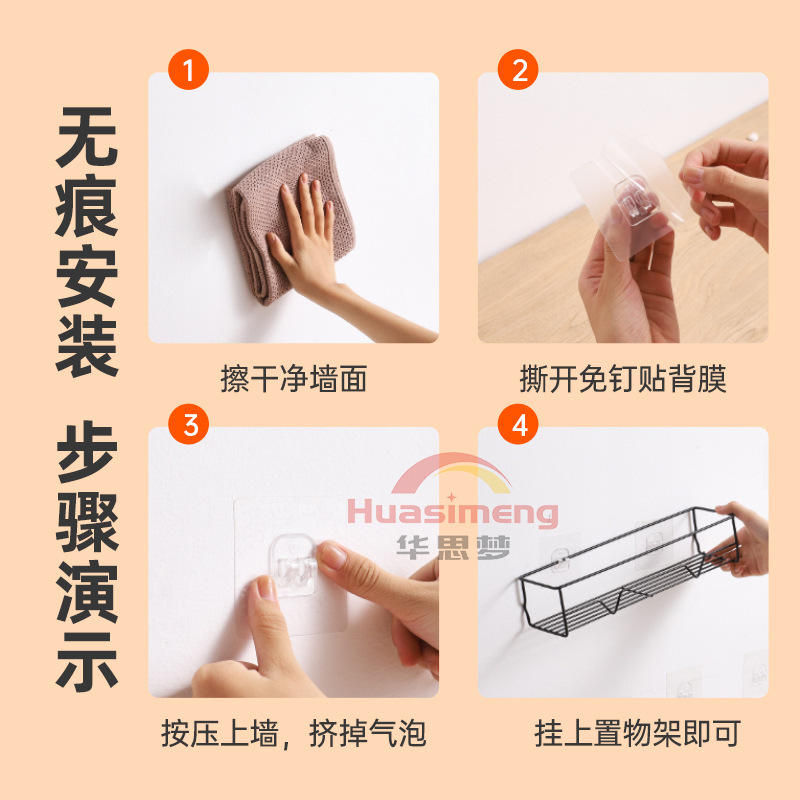 无痕安装

步骤演示

1

擦干净墙面

2

撕开免钉贴背膜

3

按压上墙，挤掉气泡

4

挂上置物架即可

Huasimeng
华思梦