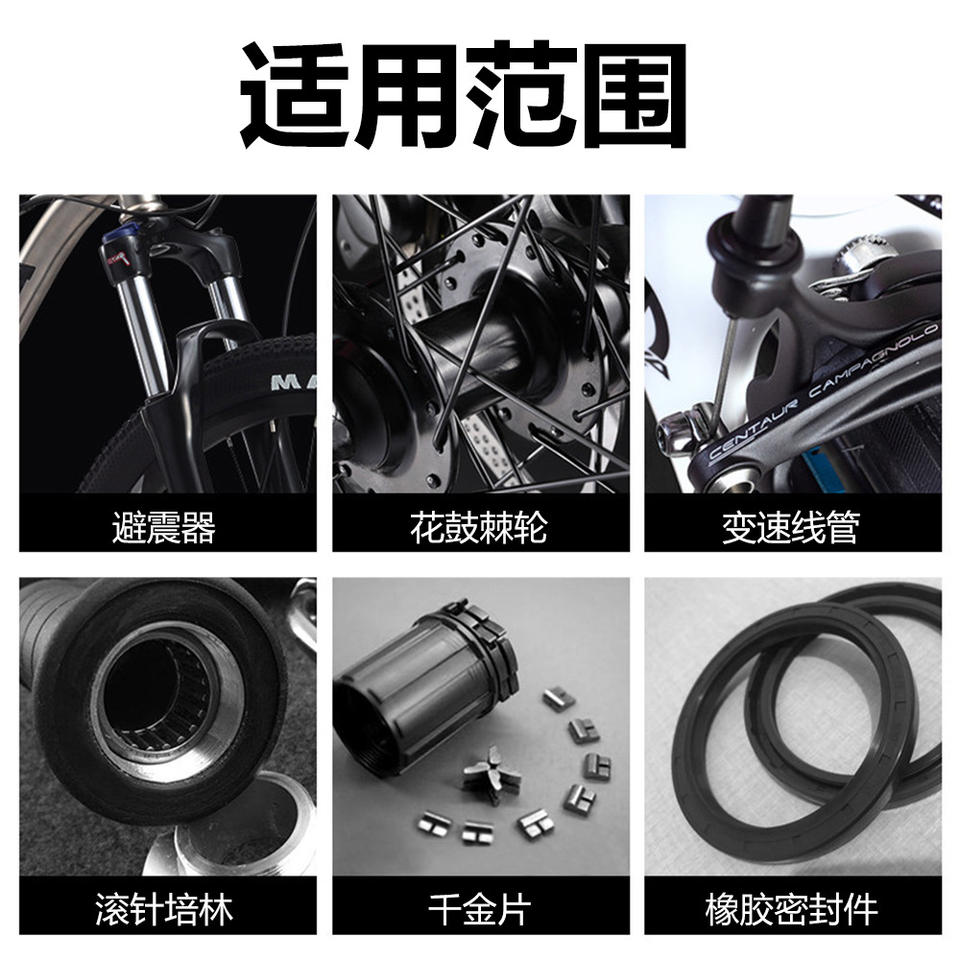 适用范围

MA

避震器

花鼓棘轮

CENTAUR CAMPAGNOLO

变速线管

滚针培林

千金片

橡胶密封件