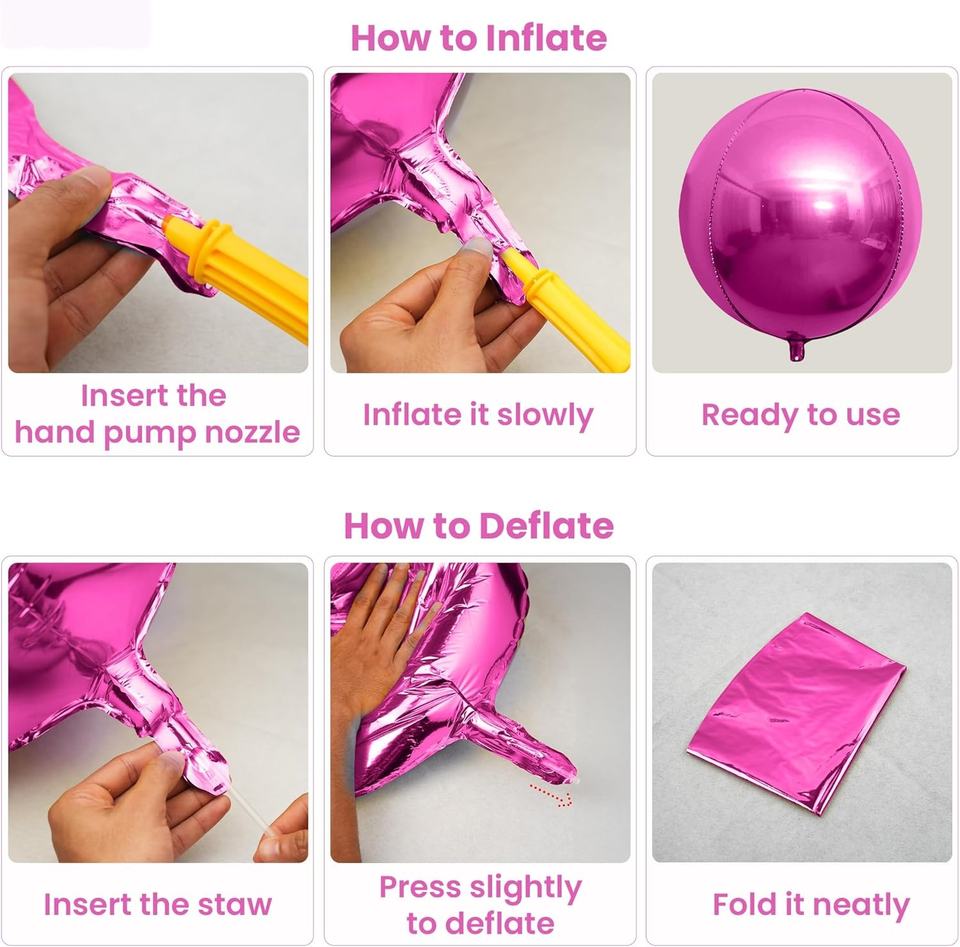 How to Inflate

Insert the hand pump nozzle

Inflate it slowly

Ready to use

How to Deflate

Insert the staw

Press slightly to deflate

Fold it neatly