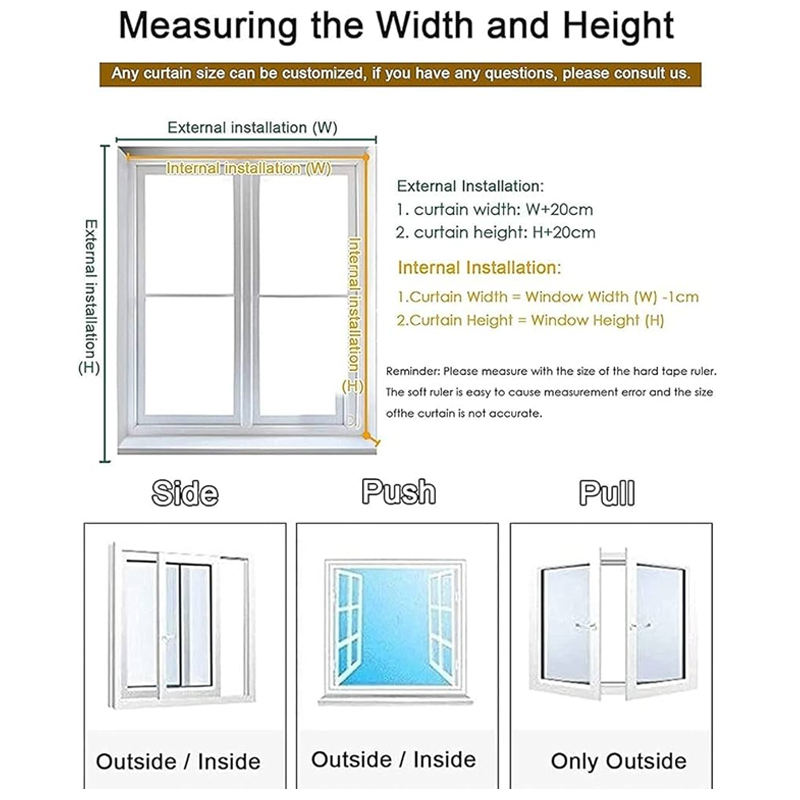 Measuring the Width and Height

Any curtain size can be customized, if you have any questions, please consult us.

External installation (W)

Internal installation (W)

External installation (H)

Internal installation (H)

External Installation:
1. curtain width: W+20cm
2. curtain height: H+20cm

Internal Installation:
1.Curtain Width = Window Width (W) -1cm
2.Curtain Height = Window Height (H)

Reminder: Please measure with the size of the hard tape ruler. The soft ruler is easy to cause measurement error and the size ofthe curtain is not accurate.

Side

Push

Pull

Outside / Inside

Outside / Inside

Only Outside