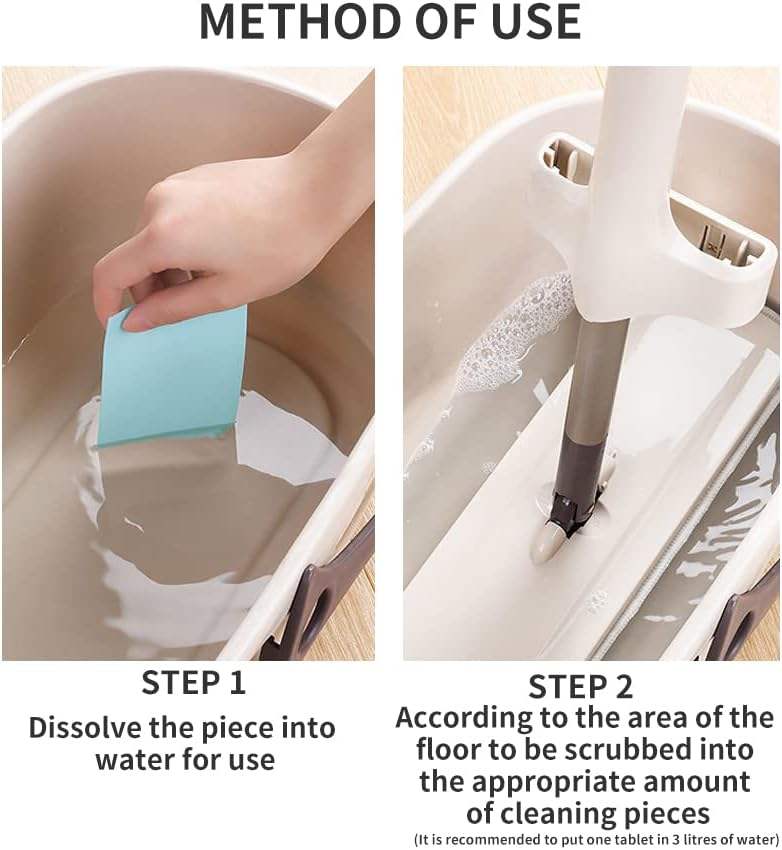 METHOD OF USE

STEP 1
Dissolve the piece into water for use

STEP 2
According to the area of the floor to be scrubbed into the appropriate amount of cleaning pieces
(It is recommended to put one tablet in 3 litres of water)