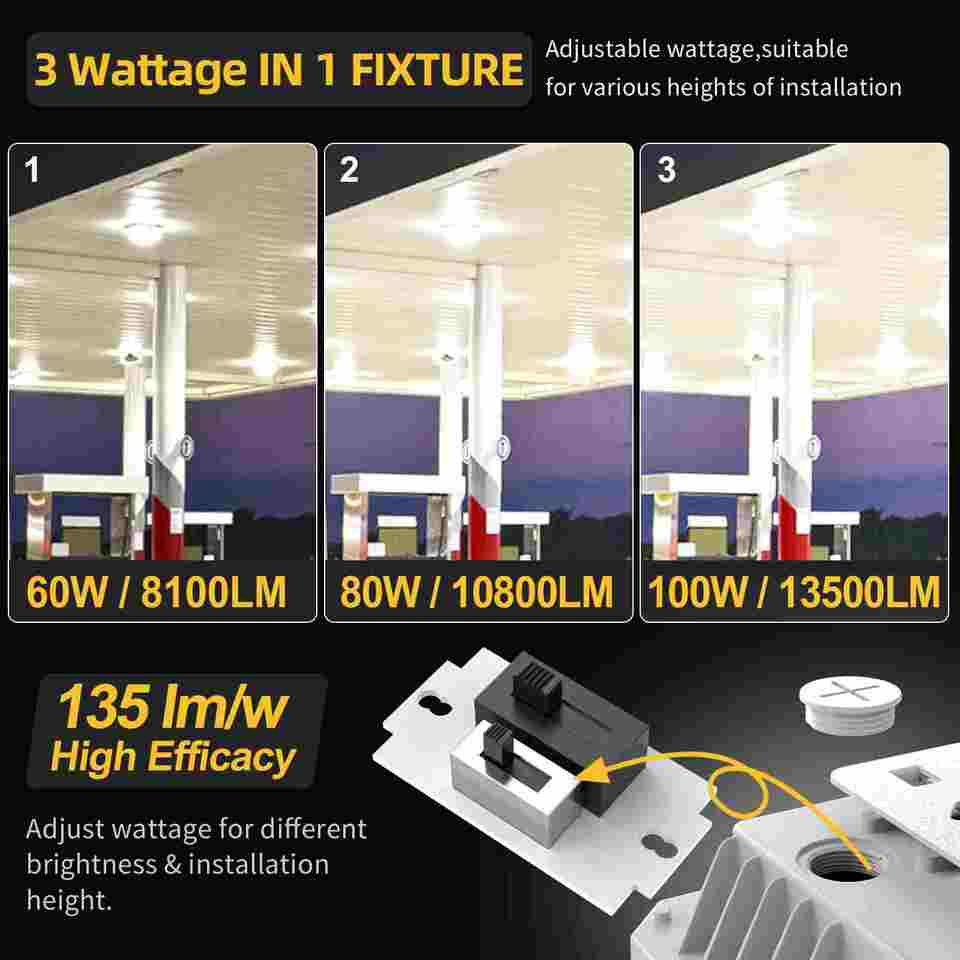 3 Wattage IN 1 FIXTURE

Adjustable wattage,suitable for various heights of installation

1

60W / 8100LM

2

80W / 10800LM

3

100W / 13500LM

135 lm/w
High Efficacy

Adjust wattage for different brightness & installation height.