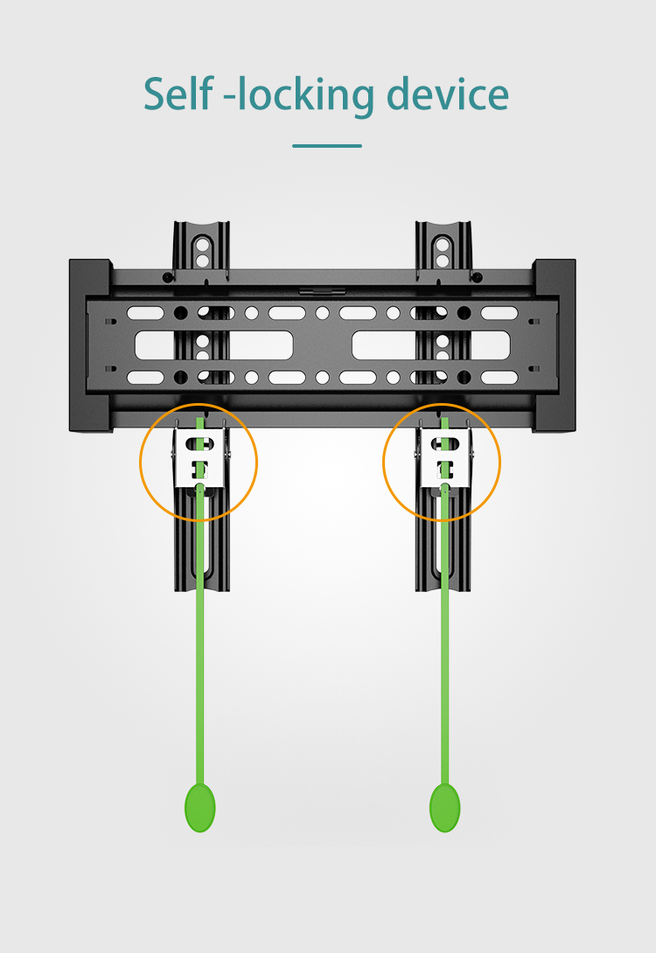 Self -locking device