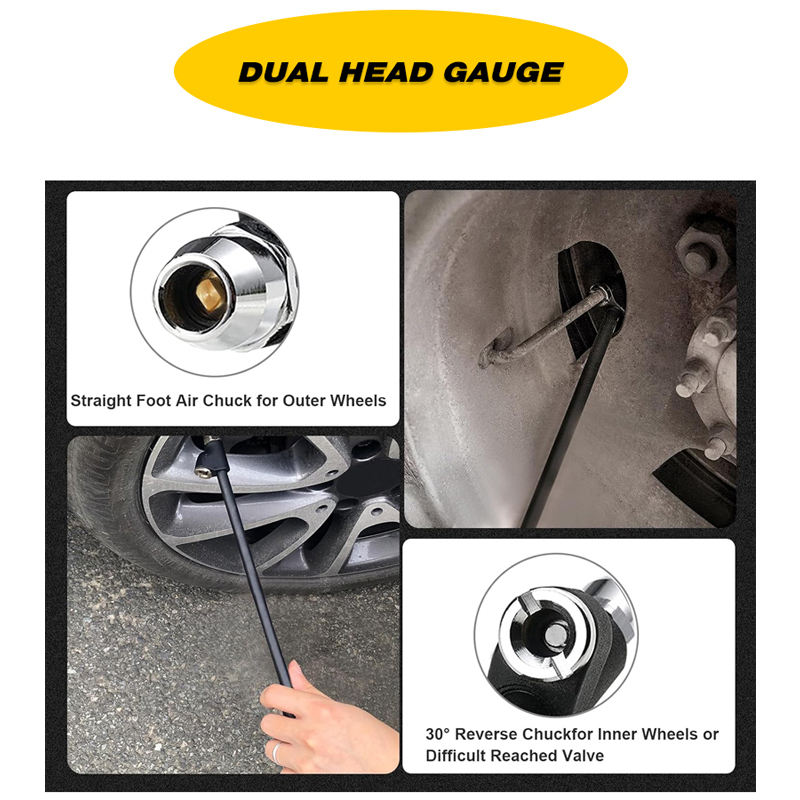 DUAL HEAD GAUGE

Straight Foot Air Chuck for Outer Wheels

30° Reverse Chuckfor Inner Wheels or Difficult Reached Valve