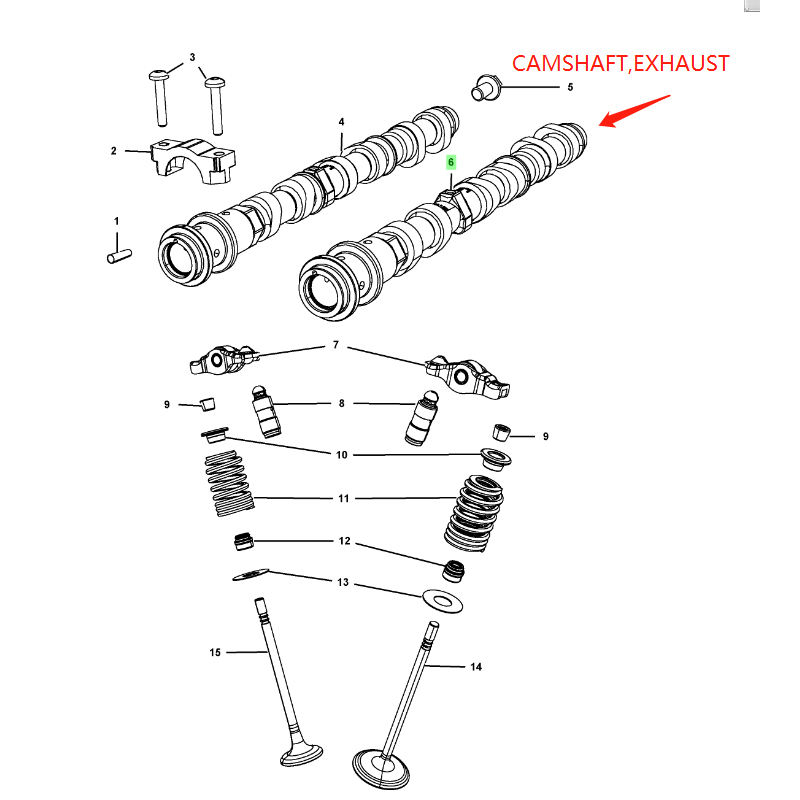 CAMSHAFT,EXHAUST

3
5
4
2
6
1
7
9
8
9
10
11
12
13
15
14