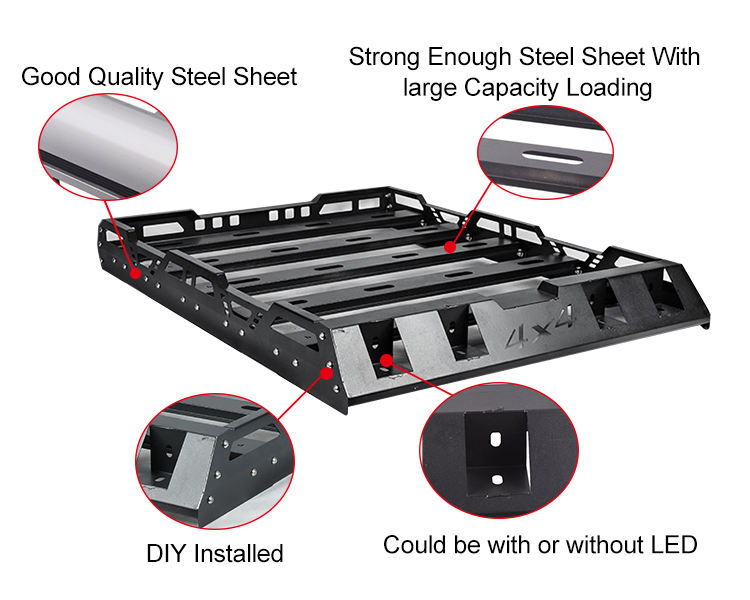 Good Quality Steel Sheet

Strong Enough Steel Sheet With large Capacity Loading

4x4

DIY Installed

Could be with or without LED