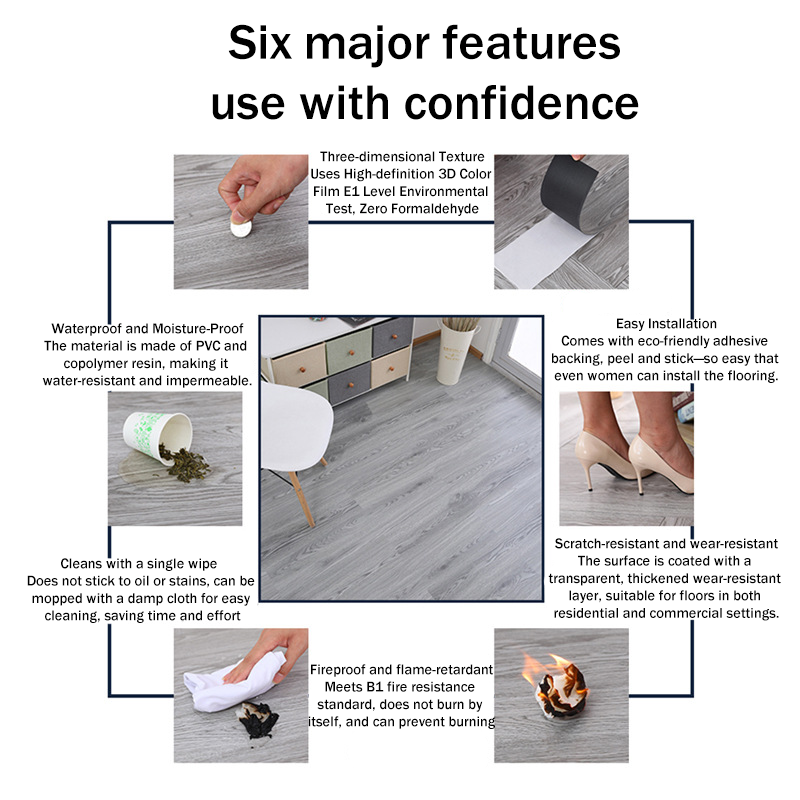 Six major features use with confidence

Three-dimensional Texture
Uses High-definition 3D Color Film E1 Level Environmental Test, Zero Formaldehyde

Waterproof and Moisture-Proof
The material is made of PVC and copolymer resin, making it water-resistant and impermeable.

Easy Installation
Comes with eco-friendly adhesive backing, peel and stick—so easy that even women can install the flooring.

Cleans with a single wipe
Does not stick to oil or stains, can be mopped with a damp cloth for easy cleaning, saving time and effort

Scratch-resistant and wear-resistant
The surface is coated with a transparent, thickened wear-resistant layer, suitable for floors in both residential and commercial settings.

Fireproof and flame-retardant
Meets B1 fire resistance standard, does not burn by itself, and can prevent burning