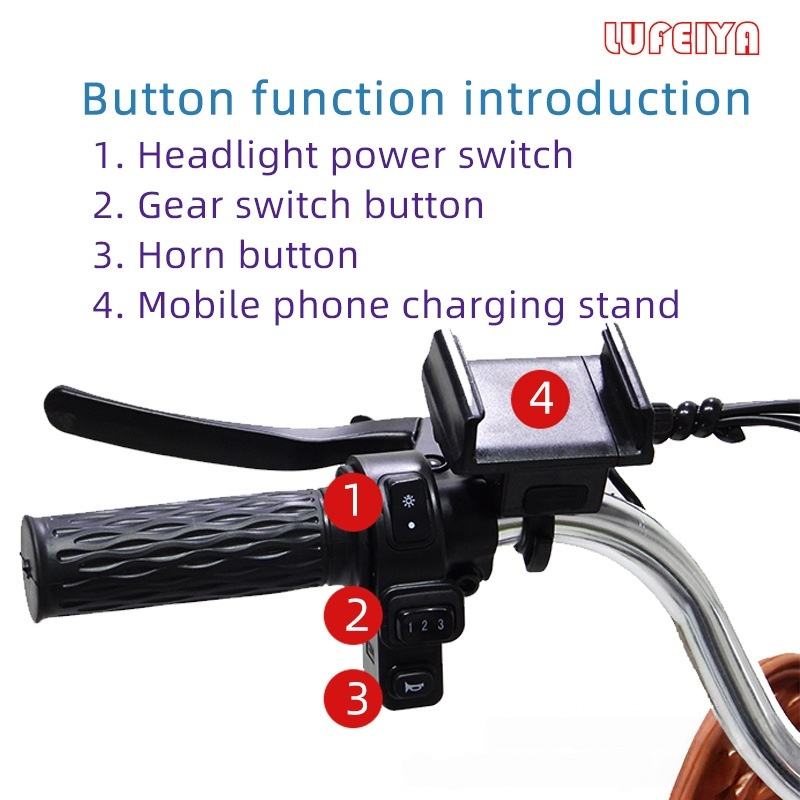 LUFEIYA

Button function introduction

1. Headlight power switch
2. Gear switch button
3. Horn button
4. Mobile phone charging stand

4

1

2

1 2 3

3