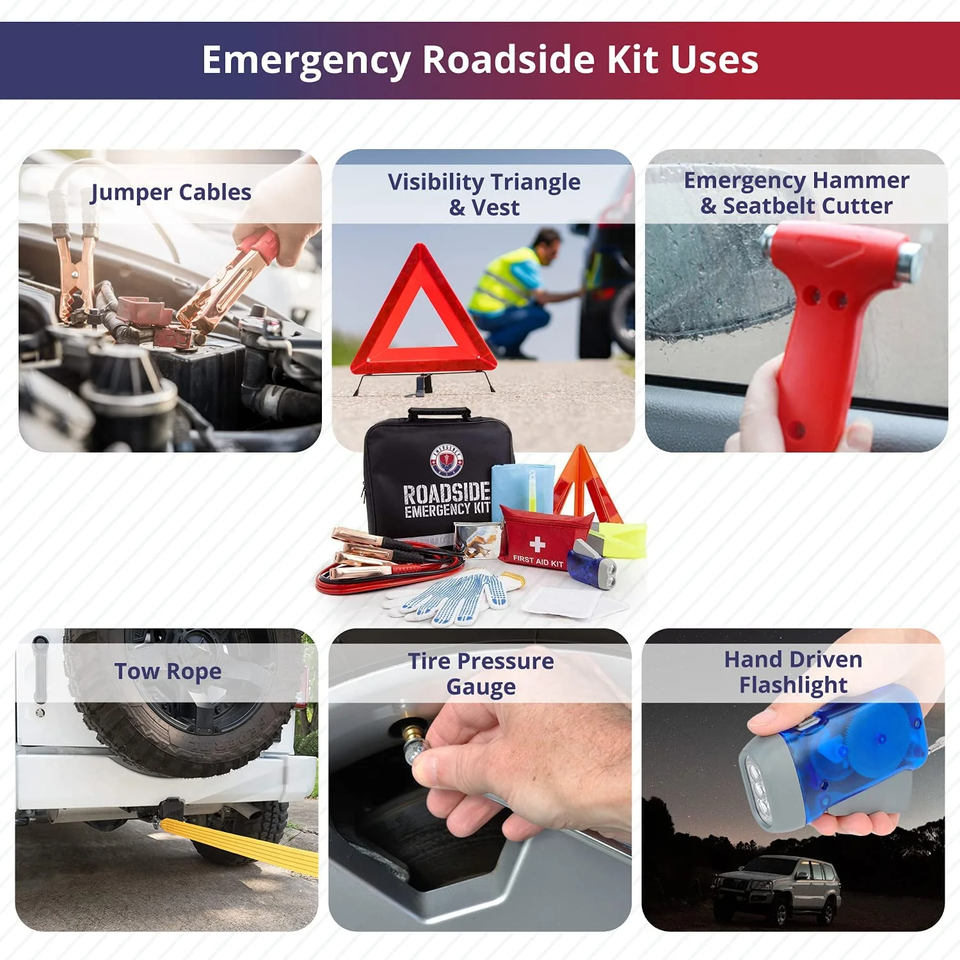 Emergency Roadside Kit Uses

Jumper Cables

Visibility Triangle & Vest

Emergency Hammer & Seatbelt Cutter

ROADSIDE EMERGENCY KIT

FIRST AID KIT

Tow Rope

Tire Pressure Gauge

Hand Driven Flashlight