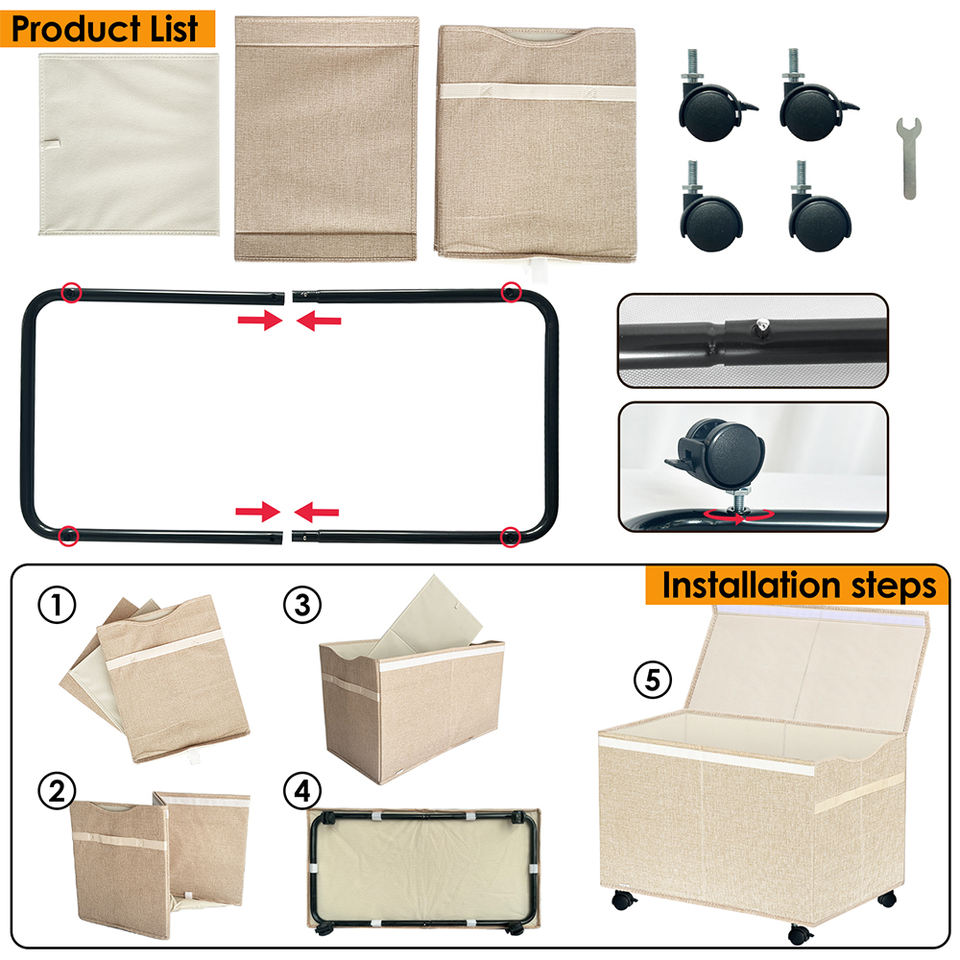 Product List

Installation steps

①

②

③

④

⑤