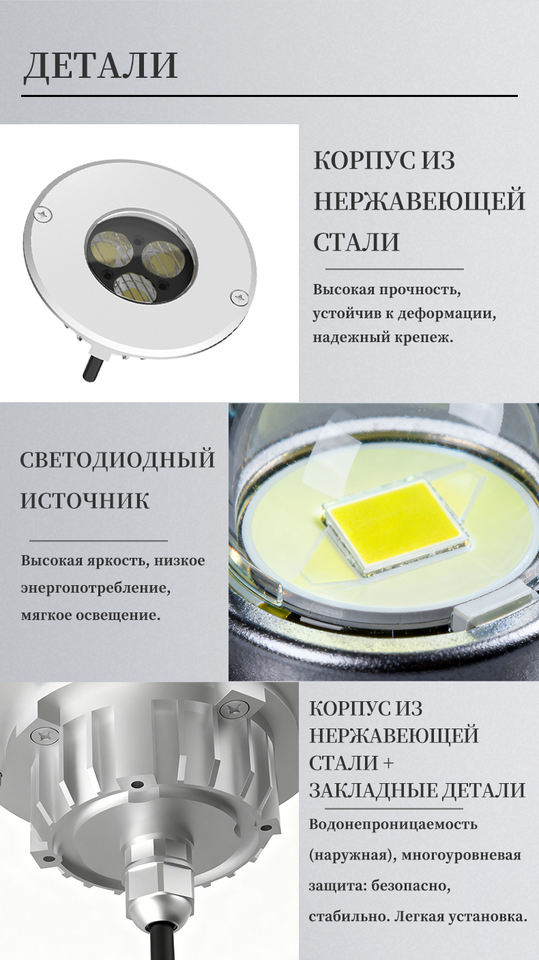 ДЕТАЛИ

КОРПУС ИЗ НЕРЖАВЕЮЩЕЙ СТАЛИ

Высокая прочность, устойчив к деформации, надежный крепеж.

СВЕТОДИОДНЫЙ ИСТОЧНИК

Высокая яркость, низкое энергопотребление, мягкое освещение.

КОРПУС ИЗ НЕРЖАВЕЮЩЕЙ СТАЛИ + ЗАКЛАДНЫЕ ДЕТАЛИ

Водонепроницаемость (наружная), многоуровневая защита: безопасно, стабильно. Легкая установка.