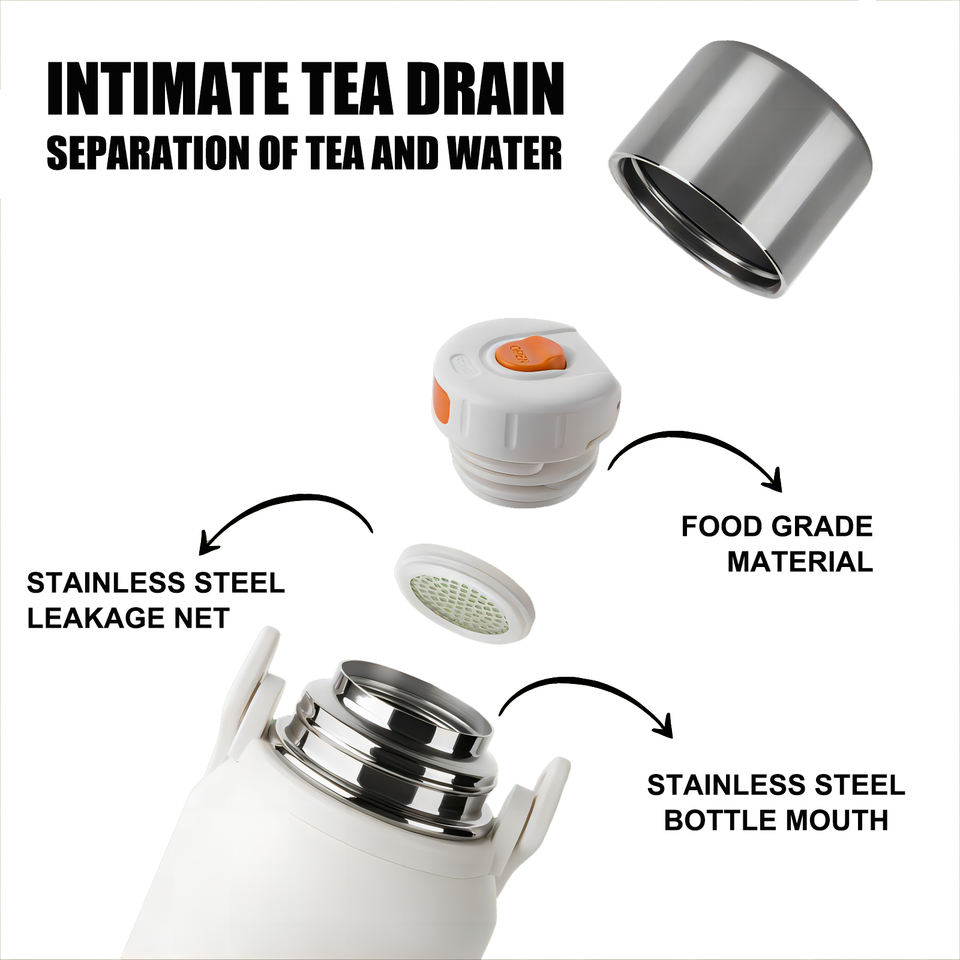 INTIMATE TEA DRAIN
SEPARATION OF TEA AND WATER

OPEN

FOOD GRADE MATERIAL

STAINLESS STEEL LEAKAGE NET

STAINLESS STEEL BOTTLE MOUTH