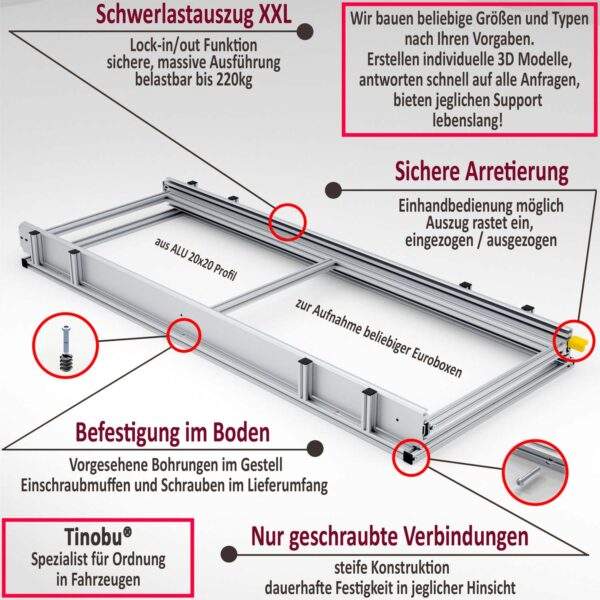 Schwerlastauszug XXL

Lock-in/out Funktion
sichere, massive Ausführung
belastbar bis 220kg

Wir bauen beliebige Größen und Typen nach Ihren Vorgaben.
Erstellen individuelle 3D Modelle, antworten schnell auf alle Anfragen, bieten jeglichen Support lebenslang!

Sichere Arretierung

Einhandbedienung möglich
Auszug rastet ein,
eingezogen / ausgezogen

aus ALU 20x20 Profil

zur Aufnahme beliebiger Euroboxen

Befestigung im Boden

Vorgesehene Bohrungen im Gestell
Einschraubmuffen und Schrauben im Lieferumfang

Tinobu®
Spezialist für Ordnung
in Fahrzeugen

Nur geschraubte Verbindungen

steife Konstruktion
dauerhafte Festigkeit in jeglicher Hinsicht