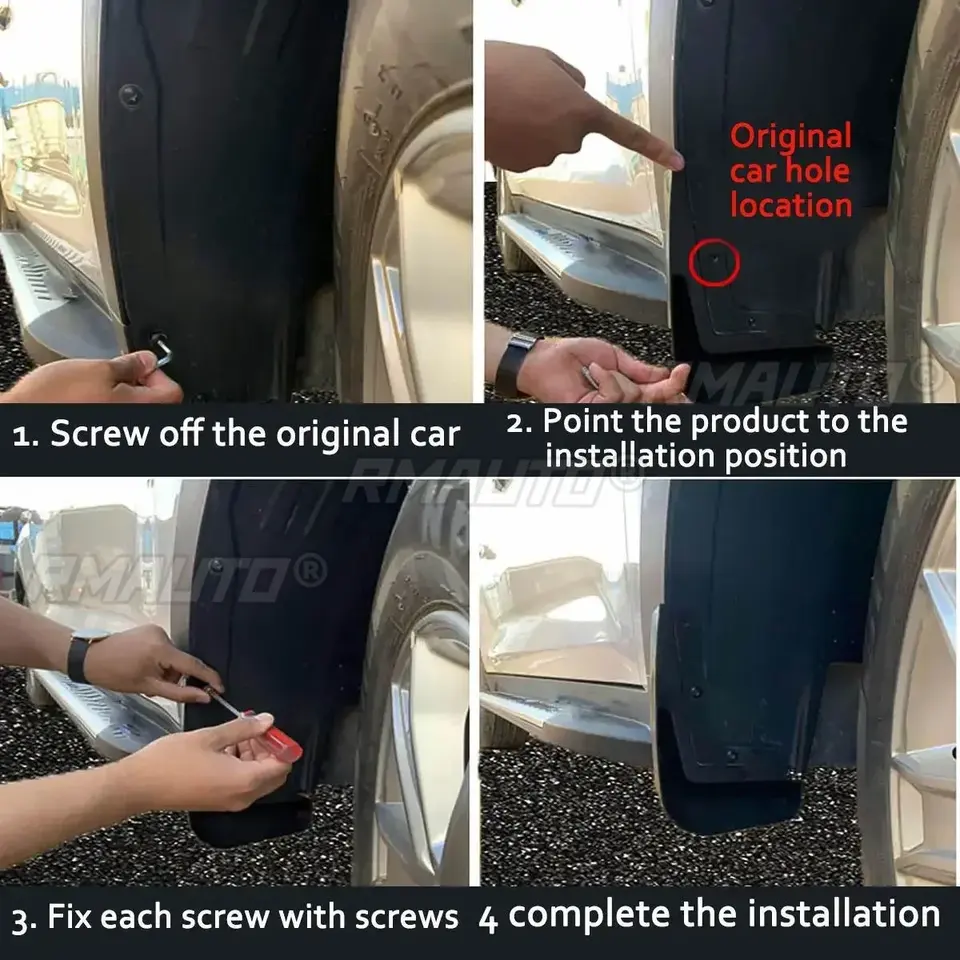 Original car hole location

RMAUTO®

1. Screw off the original car

2. Point the product to the installation position

RMAUTO®

RMAUTO®

3. Fix each screw with screws

4 complete the installation