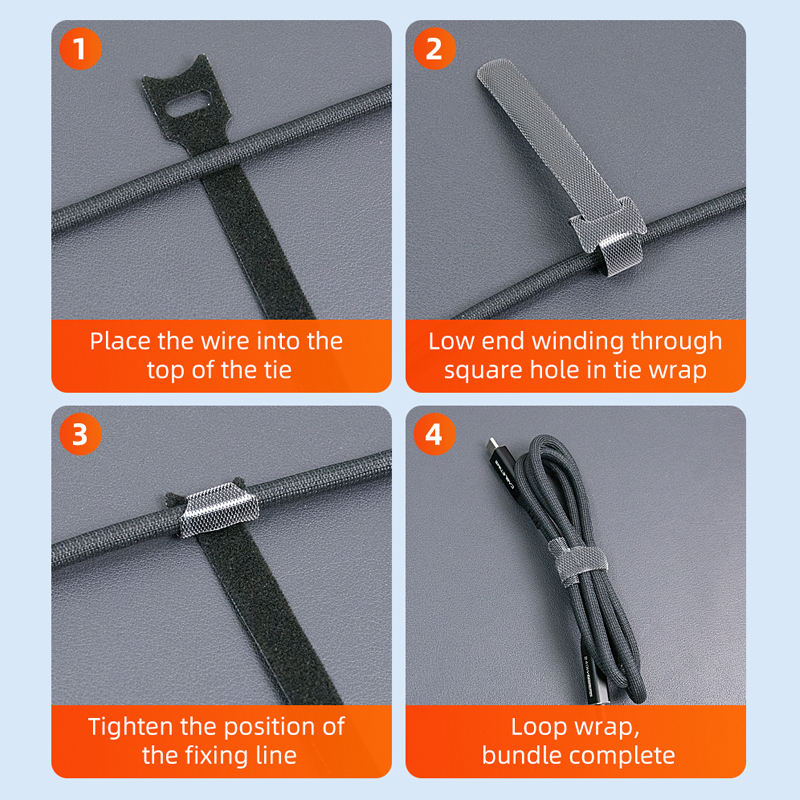 1

Place the wire into the top of the tie

2

Low end winding through square hole in tie wrap

3

Tighten the position of the fixing line

4

Loop wrap, bundle complete