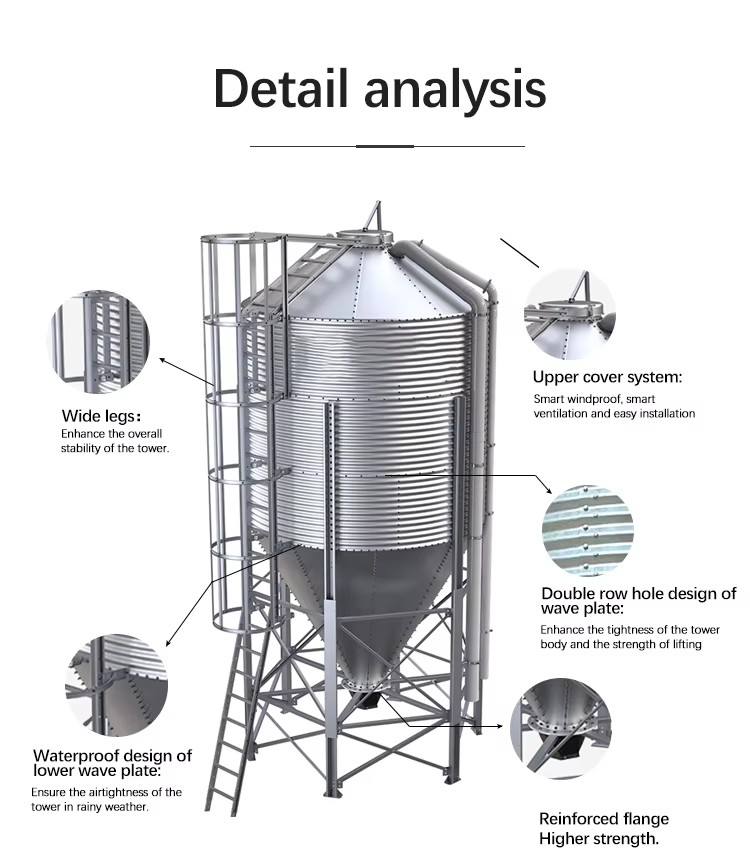 Detail analysis

Wide legs:
Enhance the overall stability of the tower.

Upper cover system:
Smart windproof, smart ventilation and easy installation

Double row hole design of wave plate:
Enhance the tightness of the tower body and the strength of lifting

Waterproof design of lower wave plate:
Ensure the airtightness of the tower in rainy weather.

Reinforced flange
Higher strength.