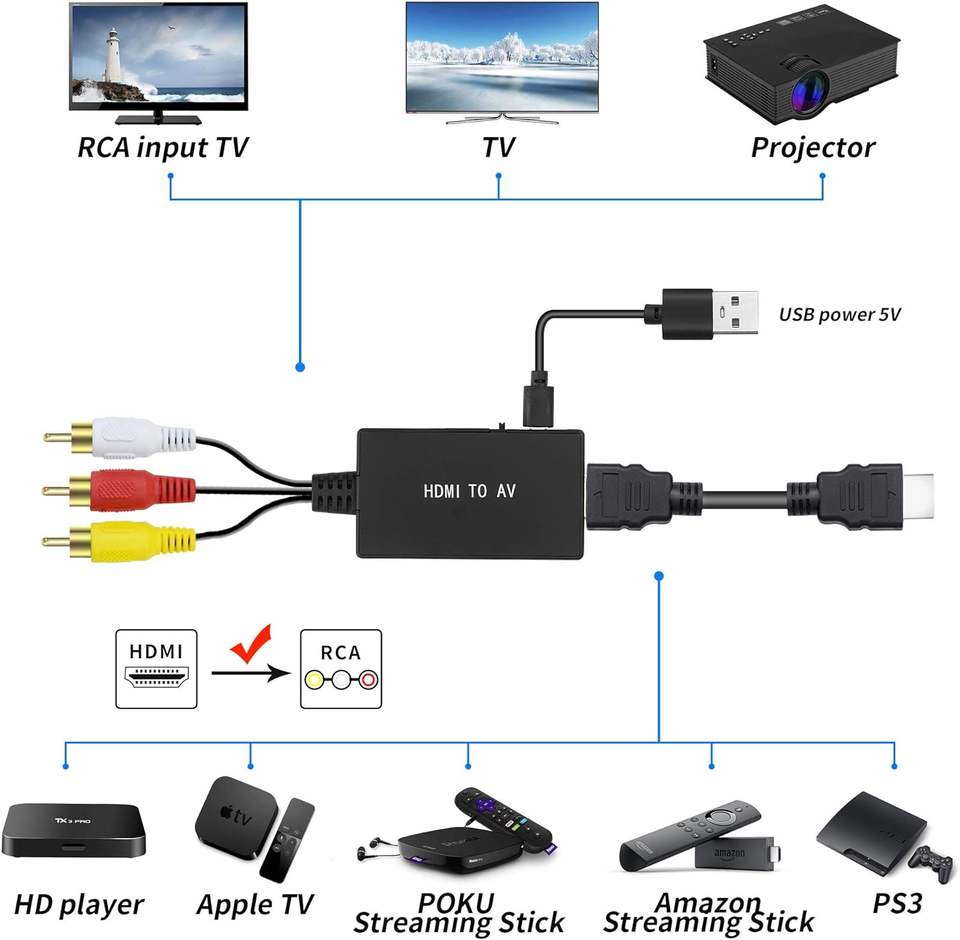 RCA input TV
TV
Projector

USB power 5V

HDMI TO AV

HDMI
RCA

TX3 PRO
tv
amazon

HD player
Apple TV
POKU Streaming Stick
Amazon Streaming Stick
PS3