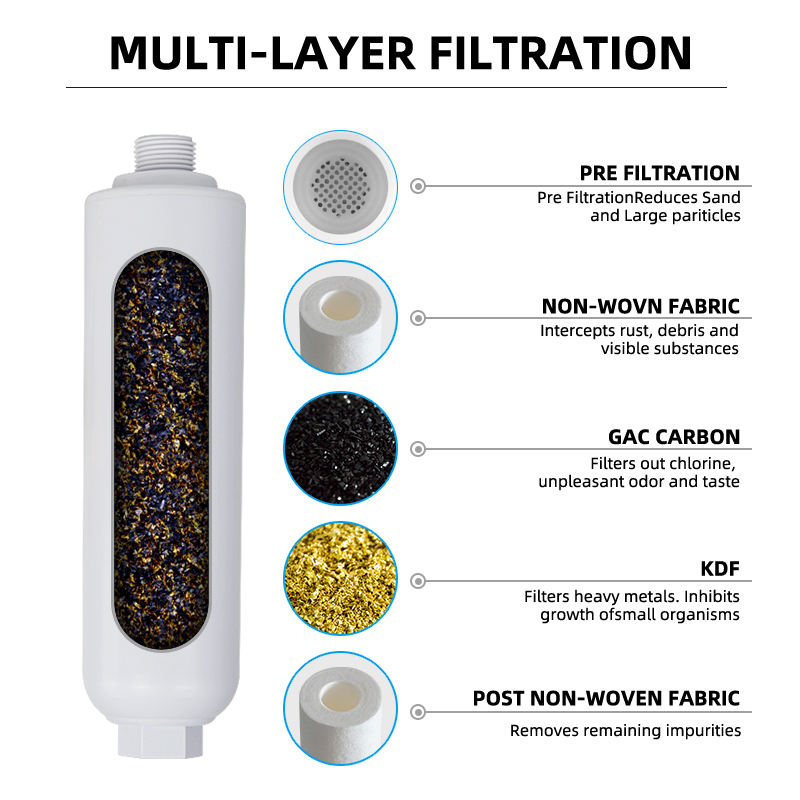 MULTI-LAYER FILTRATION

PRE FILTRATION
Pre FiltrationReduces Sand and Large pariticles

NON-WOVN FABRIC
Intercepts rust, debris and visible substances

GAC CARBON
Filters out chlorine, unpleasant odor and taste

KDF
Filters heavy metals. Inhibits growth ofsmall organisms

POST NON-WOVEN FABRIC
Removes remaining impurities