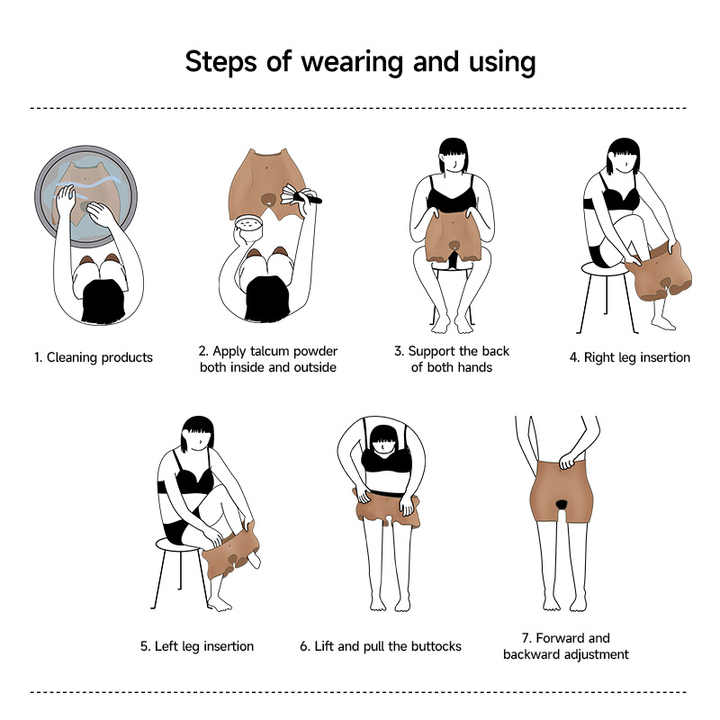 Steps of wearing and using

1. Cleaning products

2. Apply talcum powder both inside and outside

3. Support the back of both hands

4. Right leg insertion

5. Left leg insertion

6. Lift and pull the buttocks

7. Forward and backward adjustment