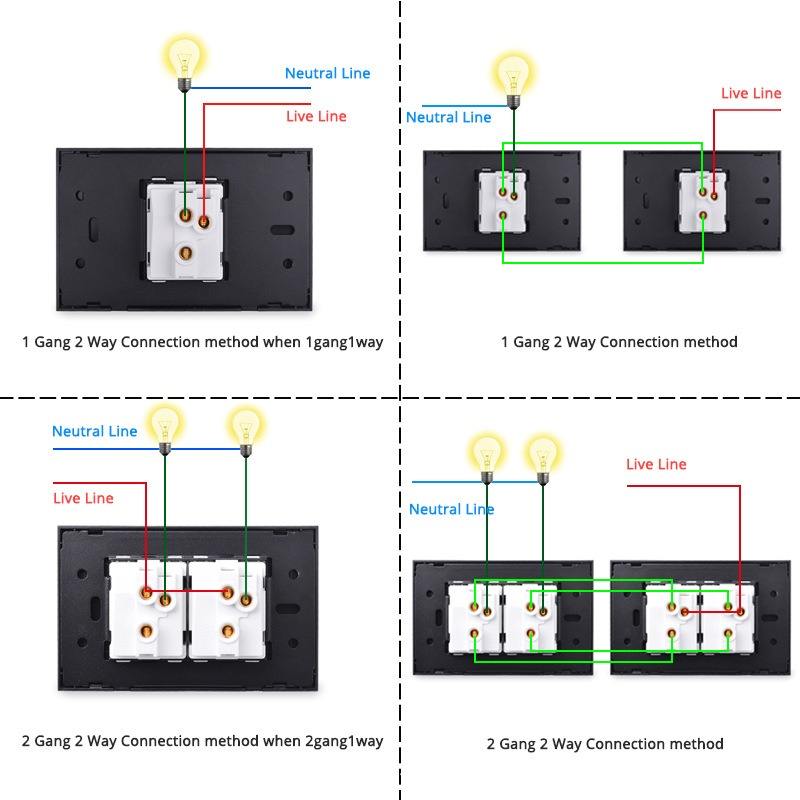 Neutral Line
Live Line

1 Gang 2 Way Connection method when 1gang1way

Neutral Line
Live Line

1 Gang 2 Way Connection method

Neutral Line
Live Line

2 Gang 2 Way Connection method when 2gang1way

Neutral Line
Live Line

2 Gang 2 Way Connection method