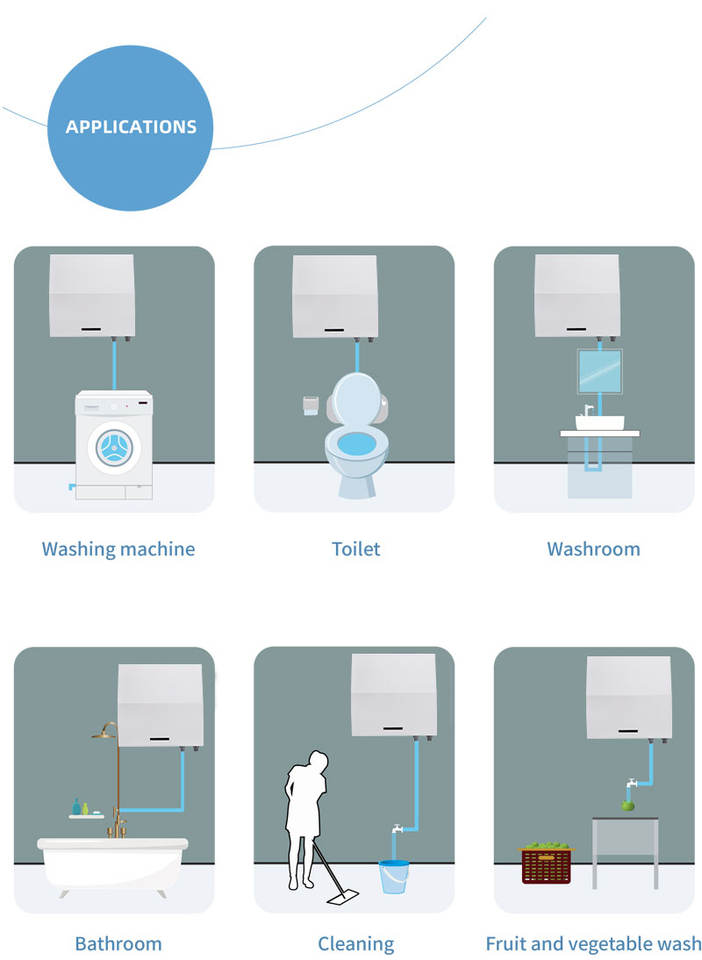 APPLICATIONS

Washing machine

Toilet

Washroom

Bathroom

Cleaning

Fruit and vegetable wash