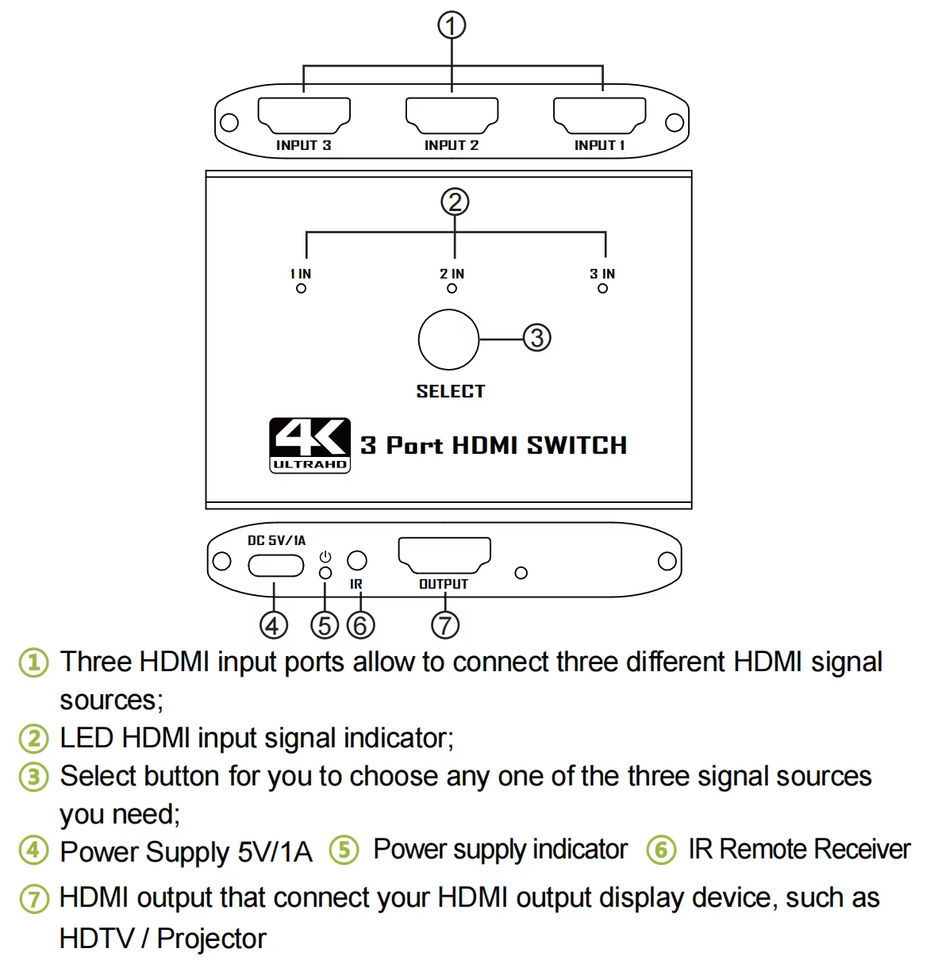 ①

INPUT 3 INPUT 2 INPUT 1

②

1 IN 2 IN 3 IN

③

SELECT

4K ULTRAHD 3 Port HDMI SWITCH

DC 5V/1A IR OUTPUT

④ ⑤ ⑥ ⑦

① Three HDMI input ports allow to connect three different HDMI signal sources;

② LED HDMI input signal indicator;

③ Select button for you to choose any one of the three signal sources you need;

④ Power Supply 5V/1A ⑤ Power supply indicator ⑥ IR Remote Receiver

⑦ HDMI output that connect your HDMI output display device, such as HDTV / Projector