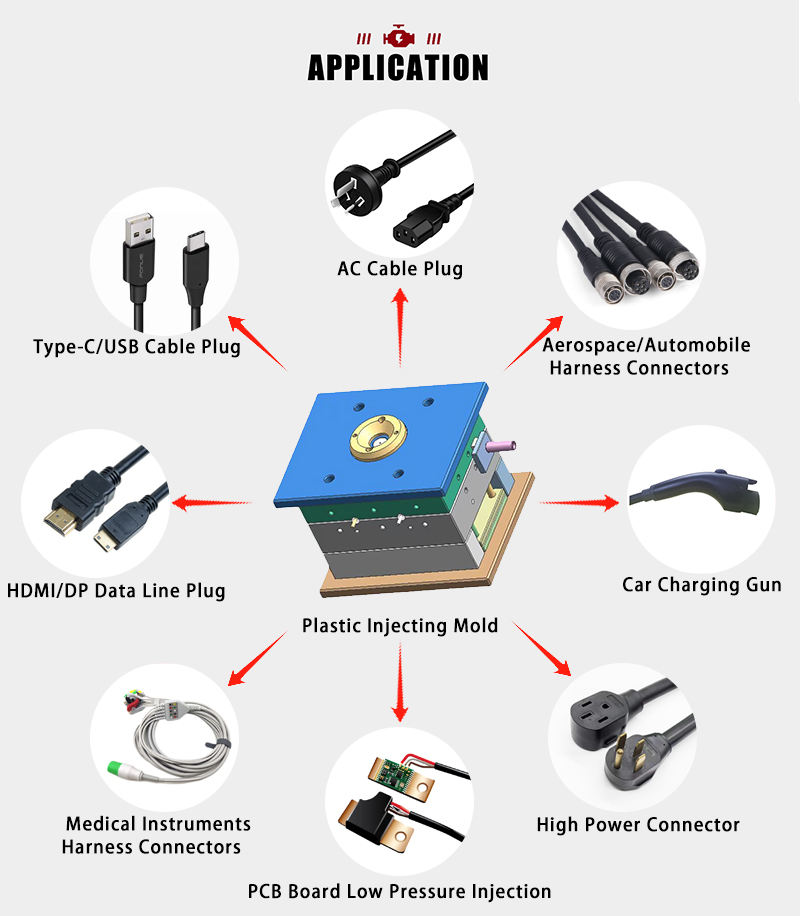 APPLICATION

AC Cable Plug

Type-C/USB Cable Plug

Aerospace/Automobile Harness Connectors

HDMI/DP Data Line Plug

Car Charging Gun

Plastic Injecting Mold

Medical Instruments Harness Connectors

High Power Connector

PCB Board Low Pressure Injection