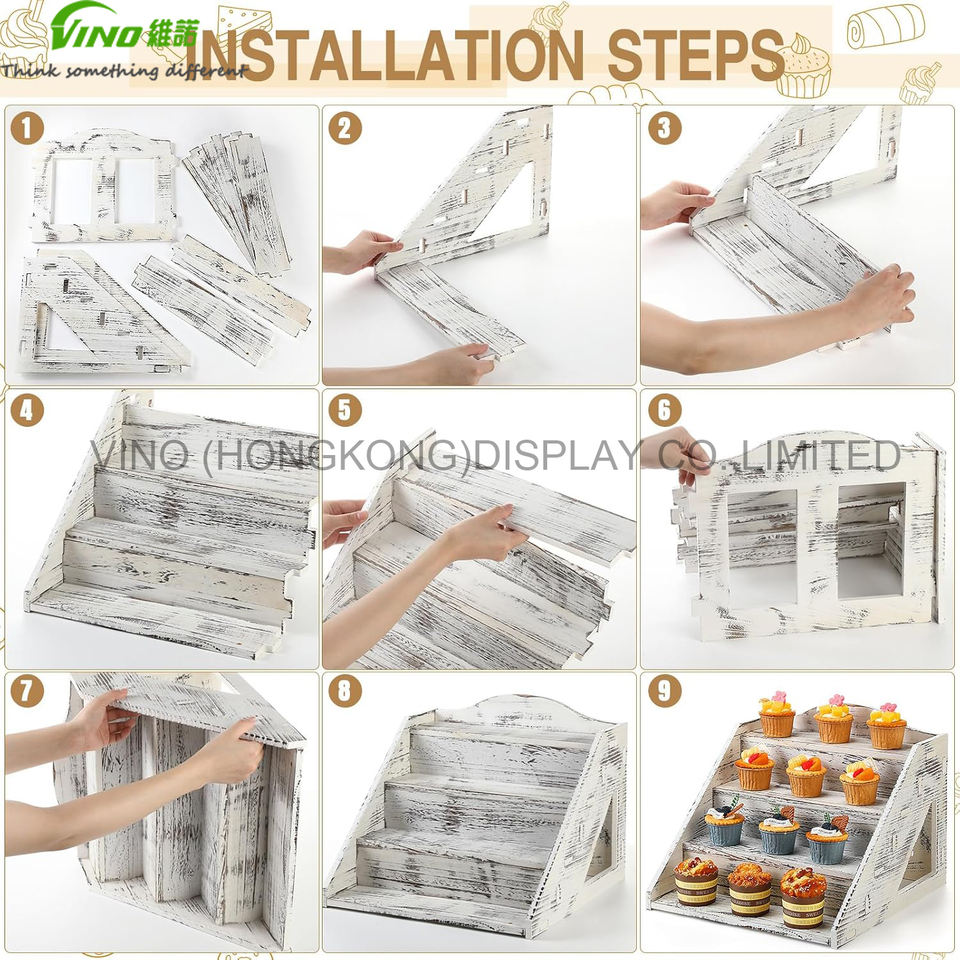 VINO 維諾
Think something different

INSTALLATION STEPS

1
2
3
4
5
6
VINO (HONGKONG)DISPLAY CO.,LIMITED
7
8
9