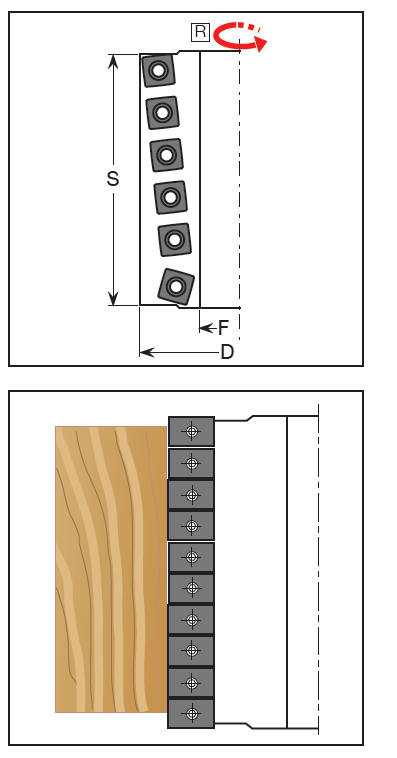 R
S
F
D