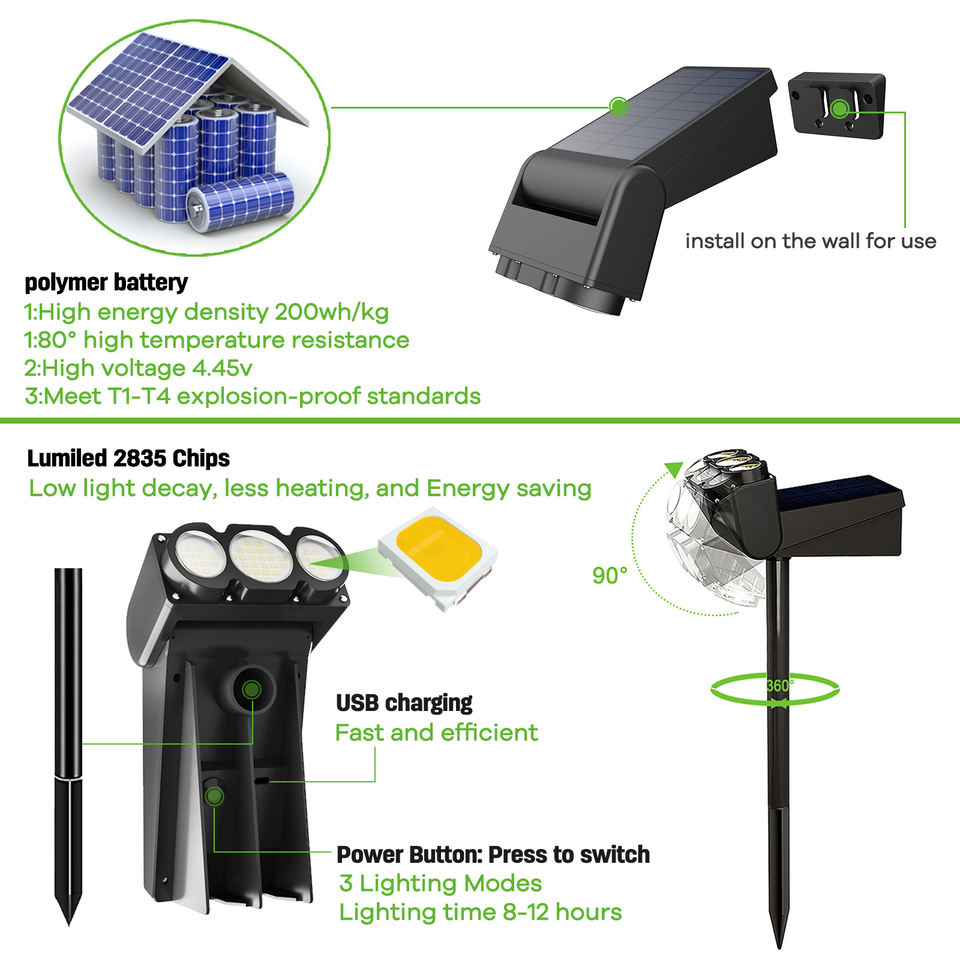 install on the wall for use

polymer battery
1:High energy density 200wh/kg
1:80° high temperature resistance
2:High voltage 4.45v
3:Meet T1-T4 explosion-proof standards

Lumiled 2835 Chips
Low light decay, less heating, and Energy saving

90°

360°

USB charging
Fast and efficient

Power Button: Press to switch
3 Lighting Modes
Lighting time 8-12 hours