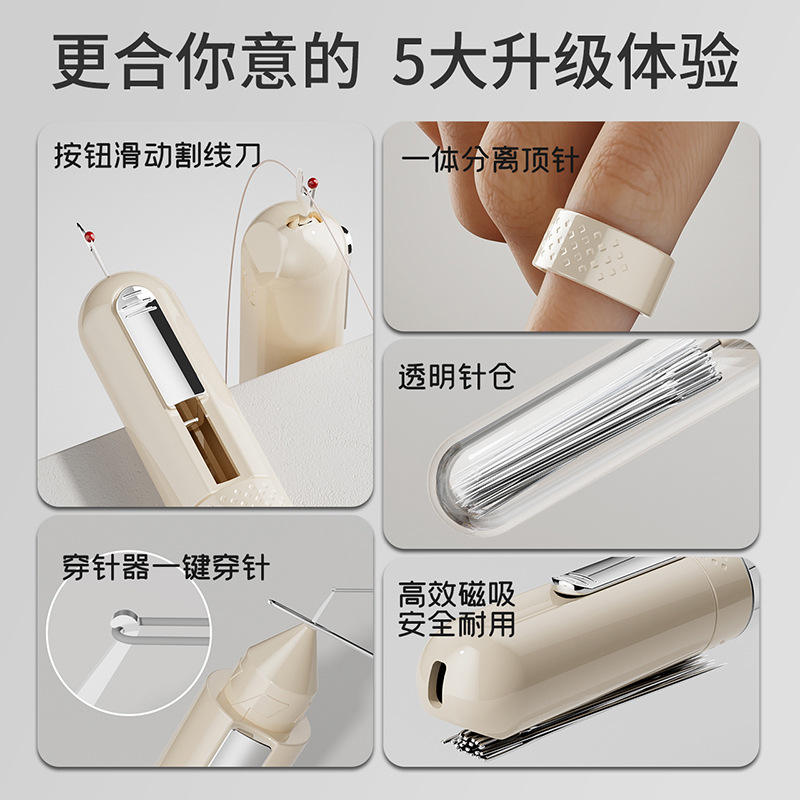 更合你意的 5大升级体验

按钮滑动割线刀

一体分离顶针

透明针仓

穿针器一键穿针

高效磁吸
安全耐用