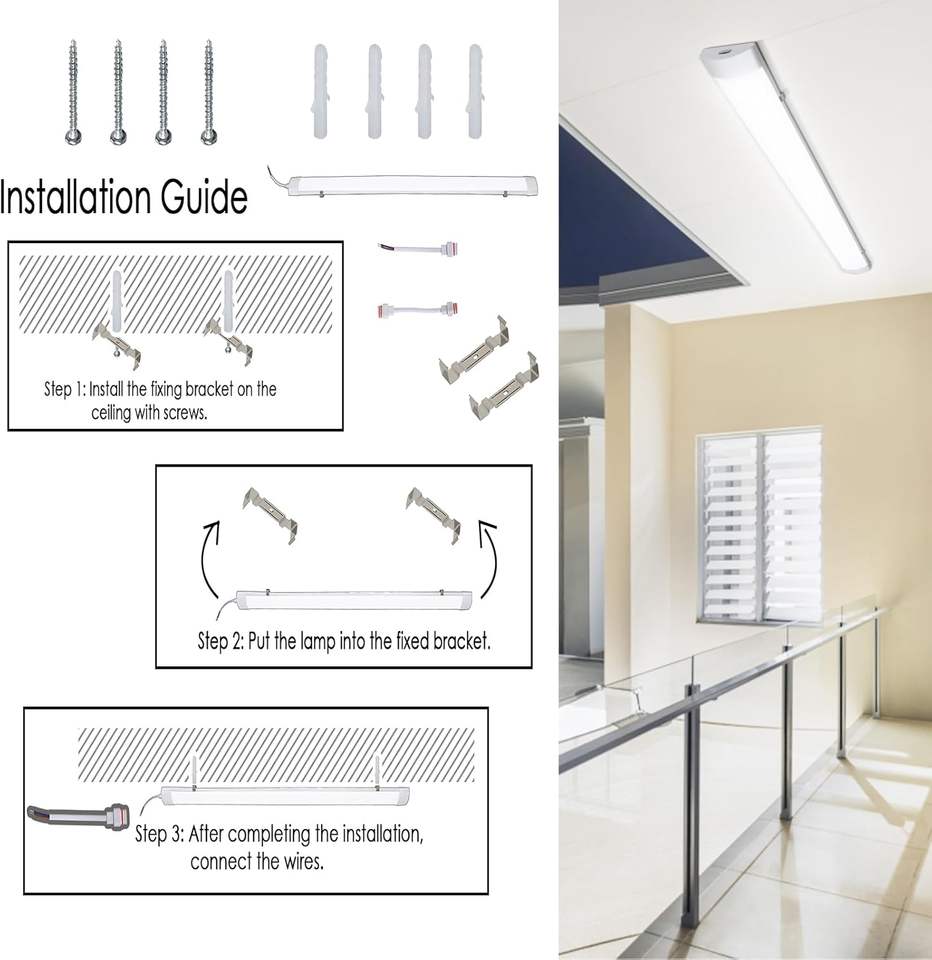 Installation Guide

Step 1: Install the fixing bracket on the ceiling with screws.

Step 2: Put the lamp into the fixed bracket.

Step 3: After completing the installation, connect the wires.