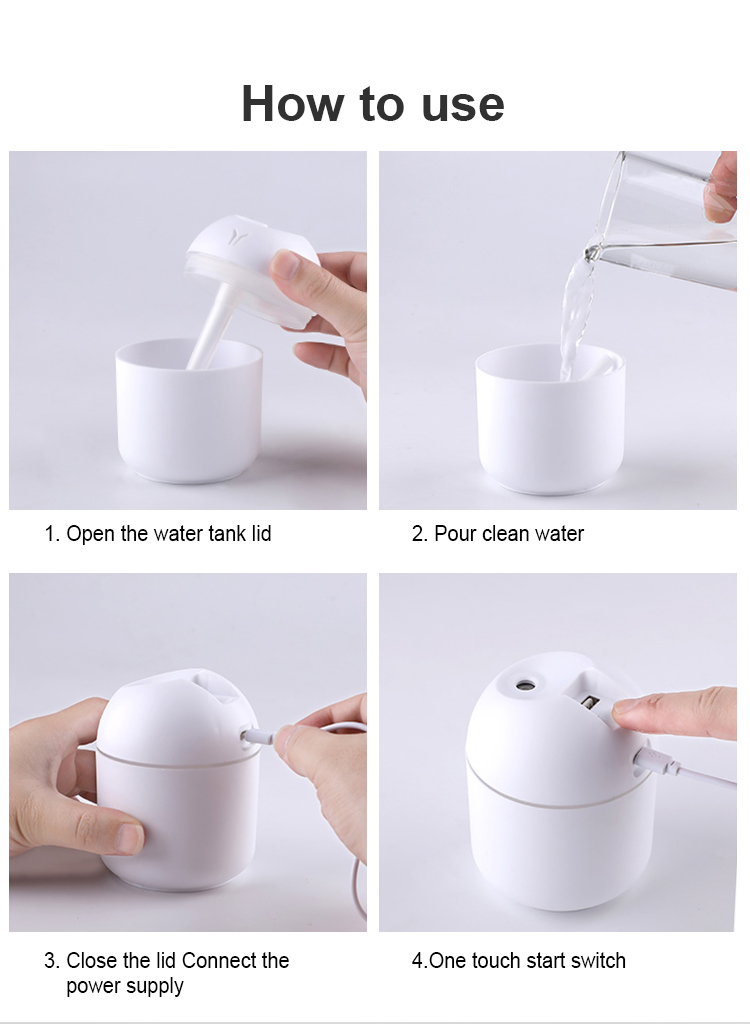 How to use

1. Open the water tank lid

2. Pour clean water

3. Close the lid Connect the power supply

4.One touch start switch