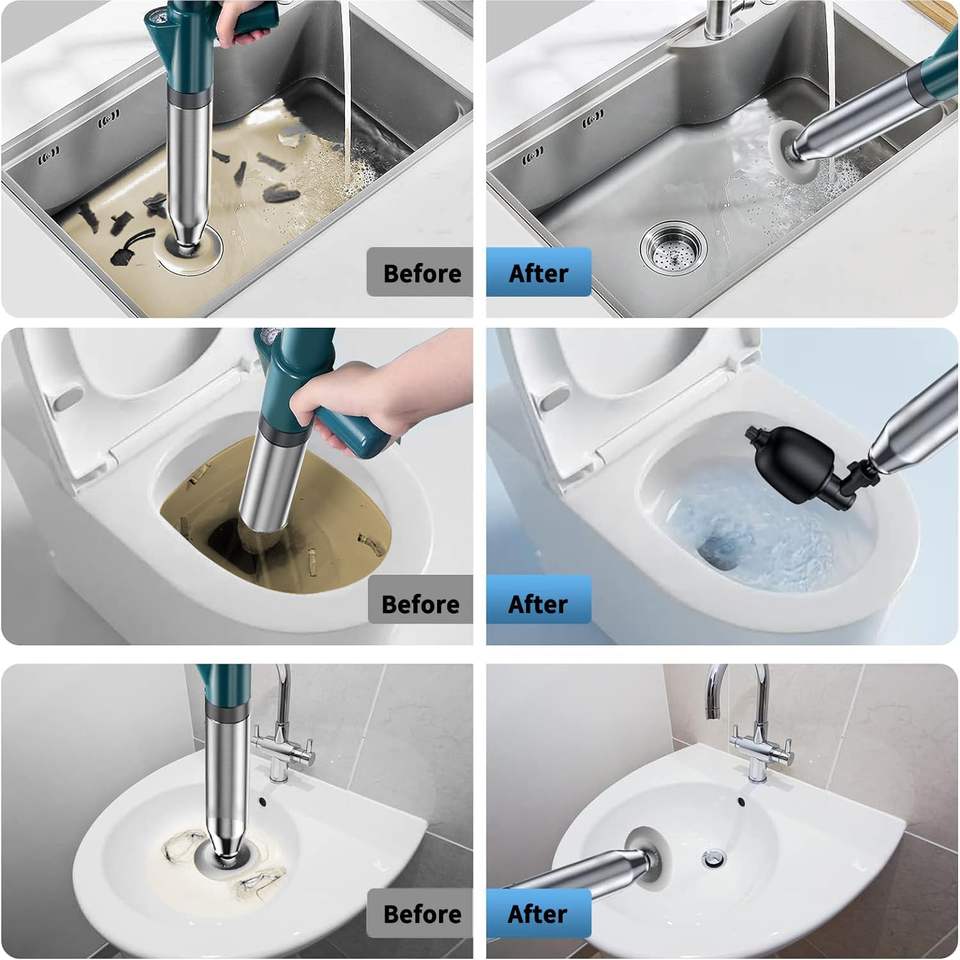 Before
After
Before
After
Before
After