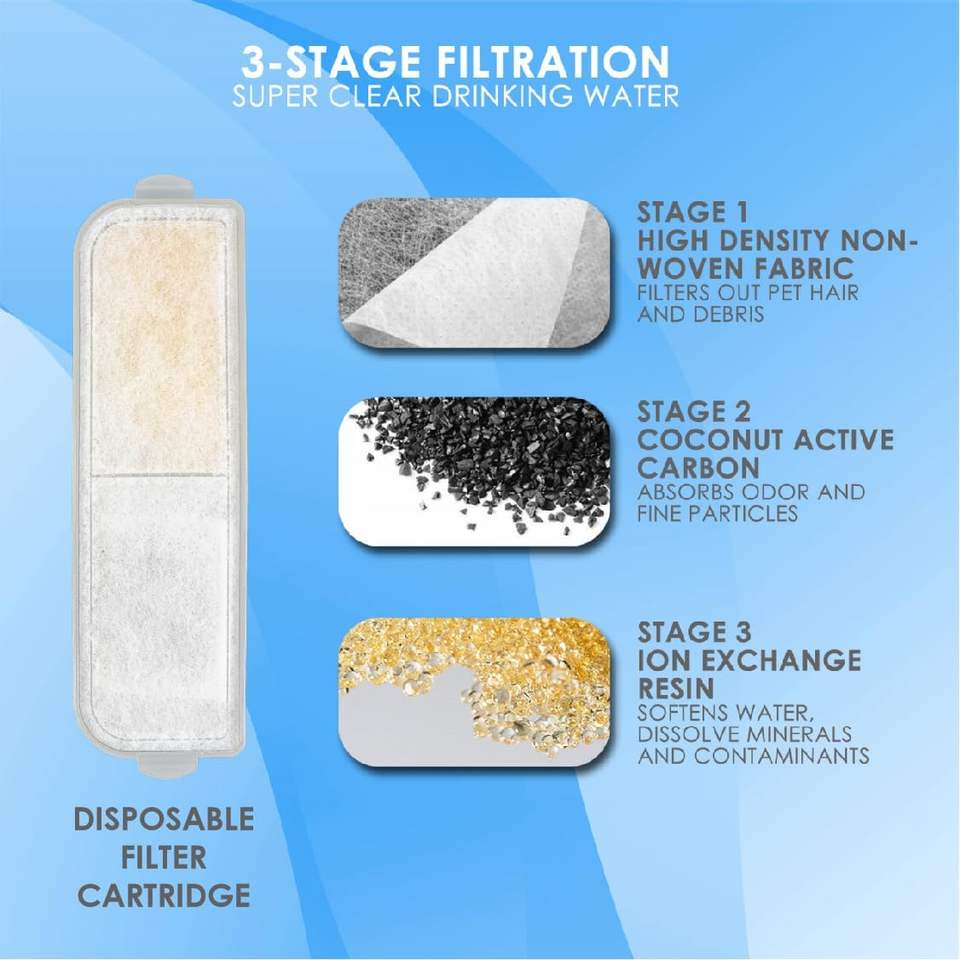 3-STAGE FILTRATION
SUPER CLEAR DRINKING WATER

STAGE 1
HIGH DENSITY NON-WOVEN FABRIC
FILTERS OUT PET HAIR AND DEBRIS

STAGE 2
COCONUT ACTIVE CARBON
ABSORBS ODOR AND FINE PARTICLES

STAGE 3
ION EXCHANGE RESIN
SOFTENS WATER, DISSOLVE MINERALS AND CONTAMINANTS

DISPOSABLE FILTER CARTRIDGE