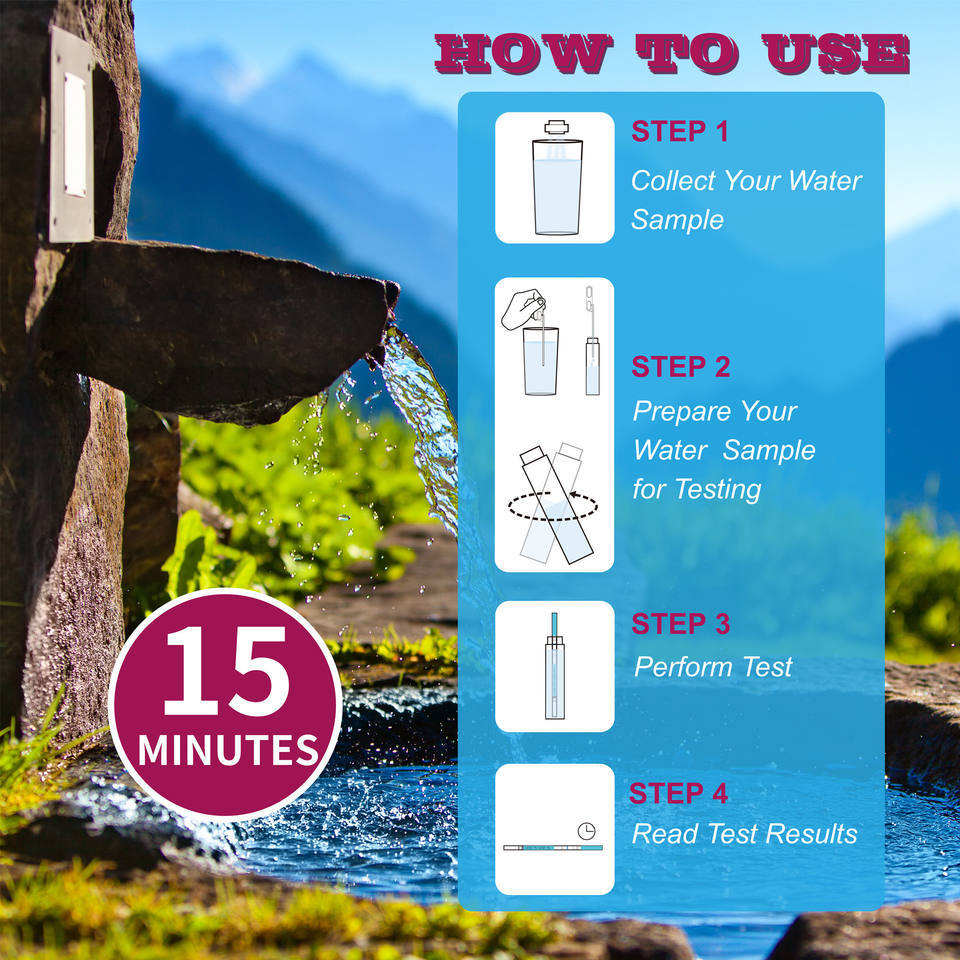 HOW TO USE

STEP 1
Collect Your Water Sample

STEP 2
Prepare Your Water Sample for Testing

STEP 3
Perform Test

STEP 4
Read Test Results

15
MINUTES