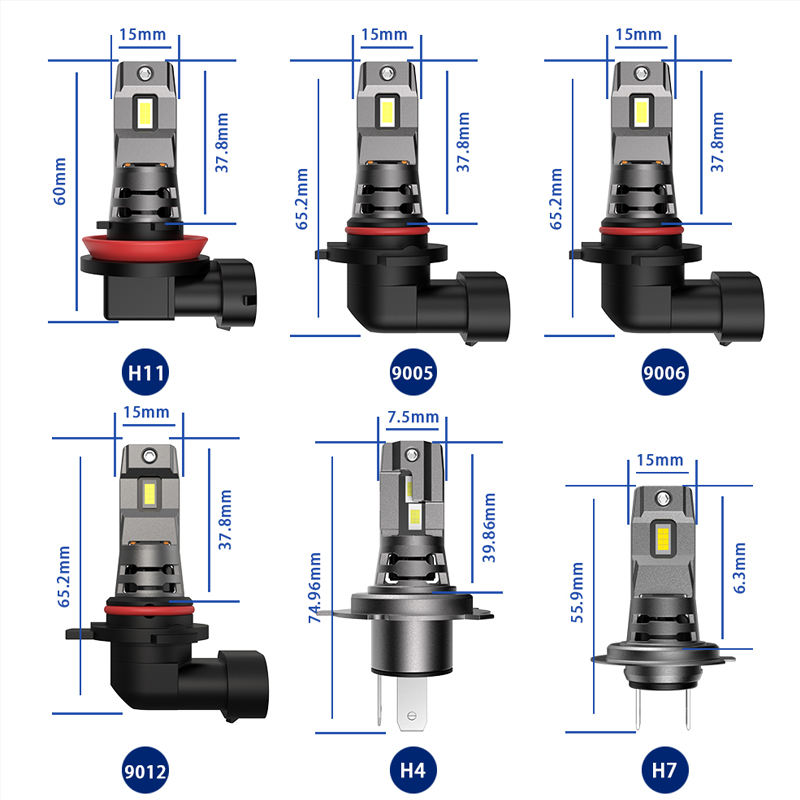 15mm
60mm
37.8mm
H11

15mm
65.2mm
37.8mm
9005

15mm
65.2mm
37.8mm
9006

15mm
65.2mm
37.8mm
9012

7.5mm
74.96mm
39.86mm
H4

15mm
55.9mm
6.3mm
H7