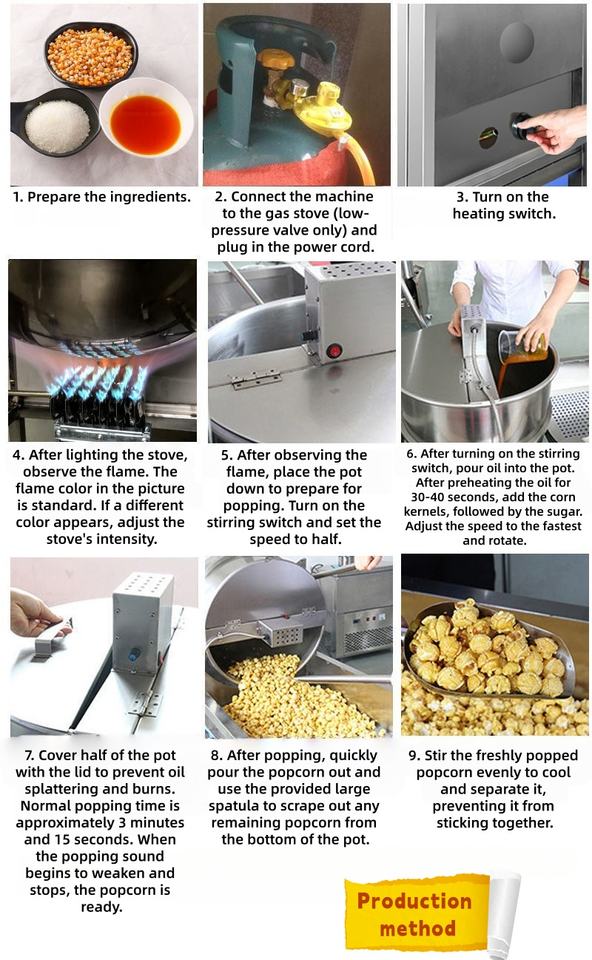 1. Prepare the ingredients.

2. Connect the machine to the gas stove (low-pressure valve only) and plug in the power cord.

3. Turn on the heating switch.

4. After lighting the stove, observe the flame. The flame color in the picture is standard. If a different color appears, adjust the stove's intensity.

5. After observing the flame, place the pot down to prepare for popping. Turn on the stirring switch and set the speed to half.

6. After turning on the stirring switch, pour oil into the pot. After preheating the oil for 30-40 seconds, add the corn kernels, followed by the sugar. Adjust the speed to the fastest and rotate.

7. Cover half of the pot with the lid to prevent oil splattering and burns. Normal popping time is approximately 3 minutes and 15 seconds. When the popping sound begins to weaken and stops, the popcorn is ready.

8. After popping, quickly pour the popcorn out and use the provided large spatula to scrape out any remaining popcorn from the bottom of the pot.

9. Stir the freshly popped popcorn evenly to cool and separate it, preventing it from sticking together.

Production method