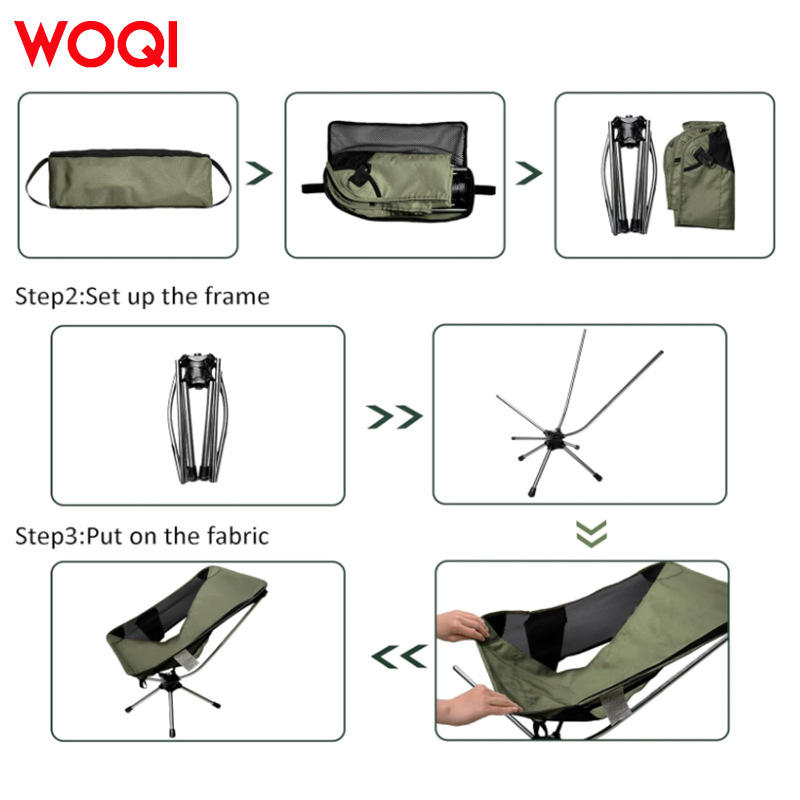 WOQI

Step2:Set up the frame

Step3:Put on the fabric