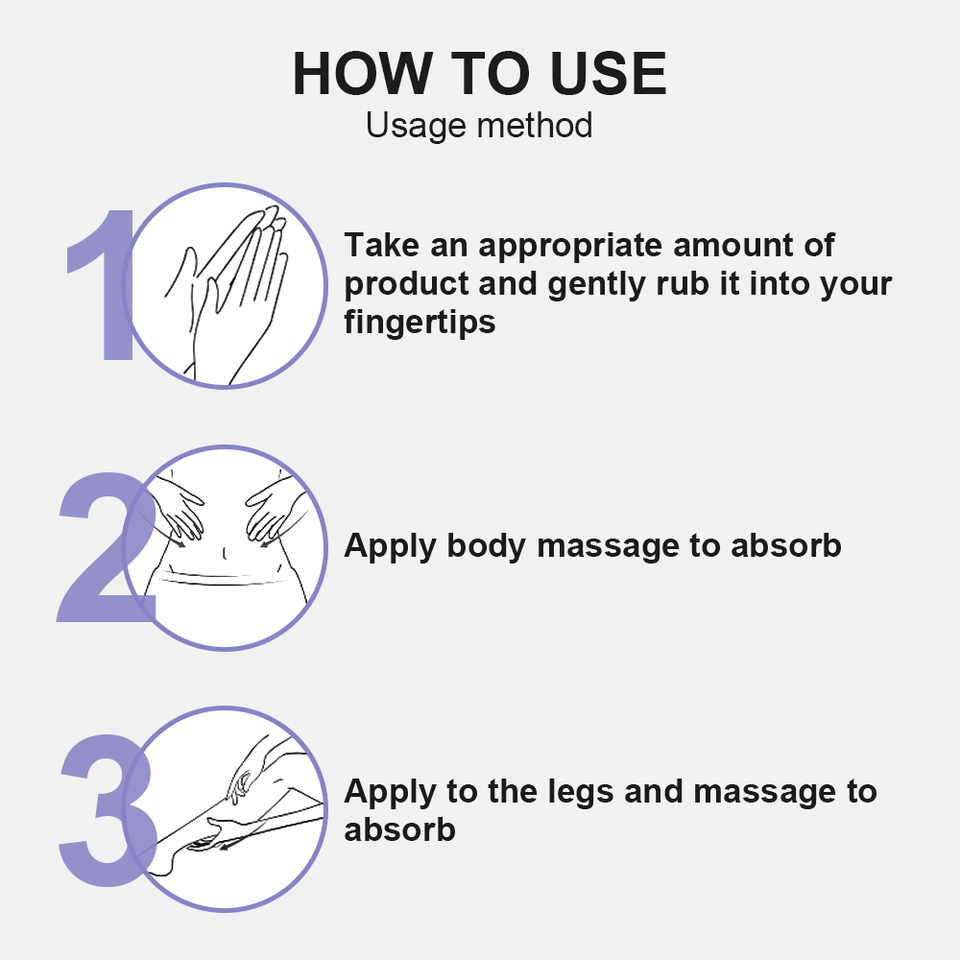 HOW TO USE
Usage method

1

Take an appropriate amount of product and gently rub it into your fingertips

2

Apply body massage to absorb

3

Apply to the legs and massage to absorb