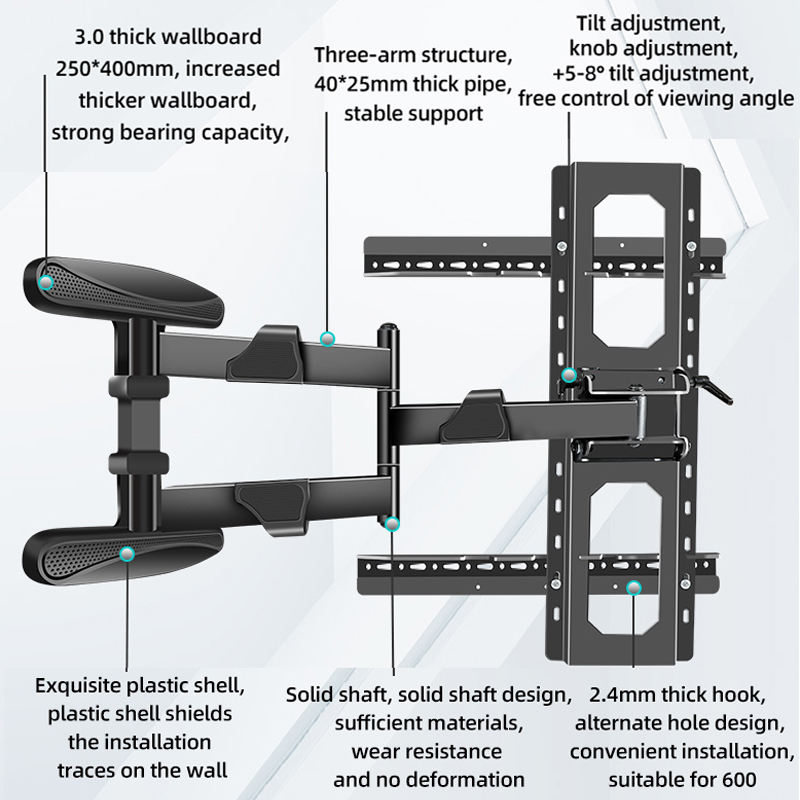 3.0 thick wallboard 250*400mm, increased thicker wallboard, strong bearing capacity,

Three-arm structure, 40*25mm thick pipe, stable support

Tilt adjustment, knob adjustment, +5-8° tilt adjustment, free control of viewing angle

Exquisite plastic shell, plastic shell shields the installation traces on the wall

Solid shaft, solid shaft design, sufficient materials, wear resistance and no deformation

2.4mm thick hook, alternate hole design, convenient installation, suitable for 600