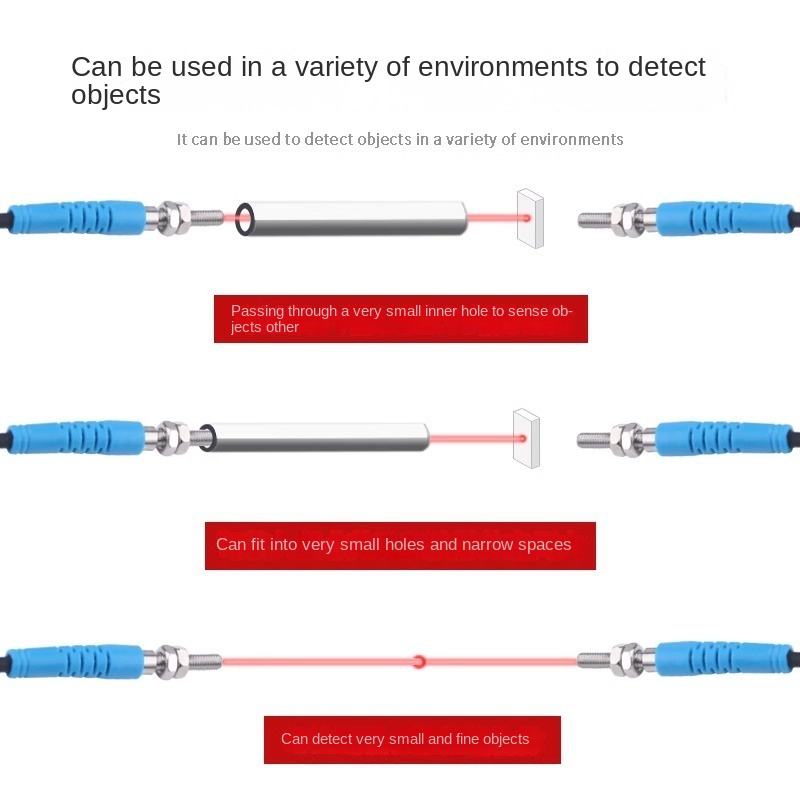 Can be used in a variety of environments to detect objects

It can be used to detect objects in a variety of environments

Passing through a very small inner hole to sense objects other

Can fit into very small holes and narrow spaces

Can detect very small and fine objects