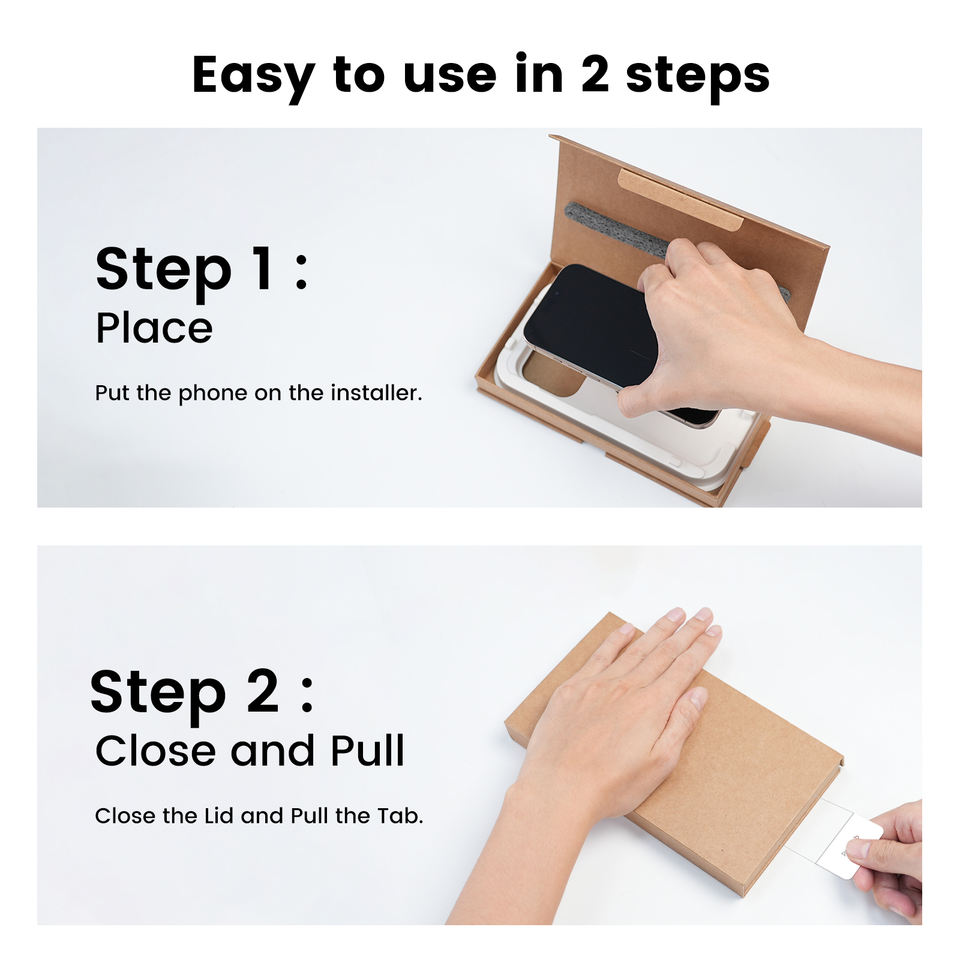 Easy to use in 2 steps

Step 1 :
Place

Put the phone on the installer.

Step 2 :
Close and Pull

Close the Lid and Pull the Tab.