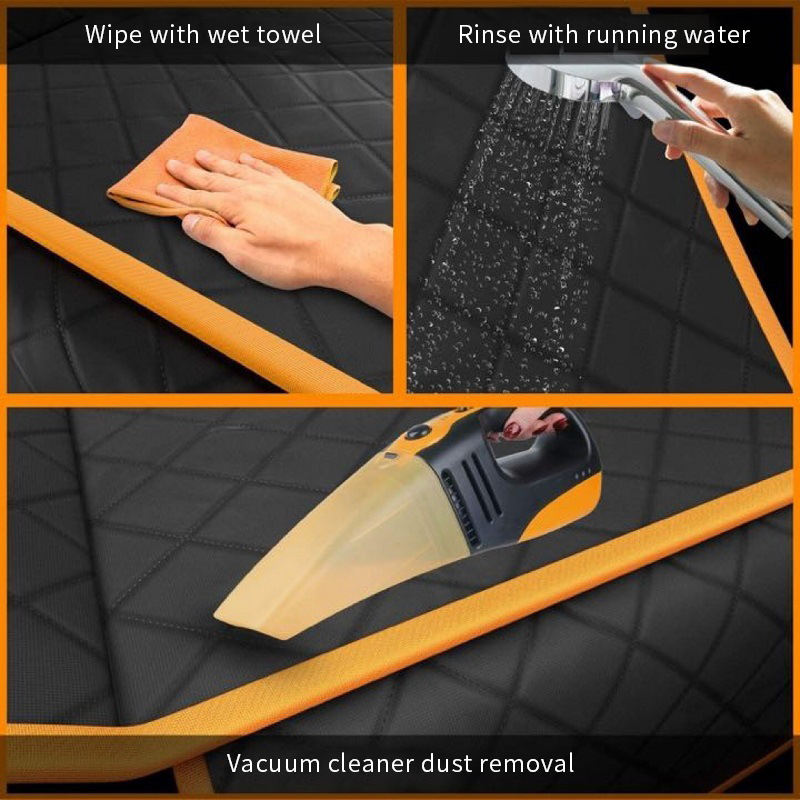 Wipe with wet towel

Rinse with running water

Vacuum cleaner dust removal