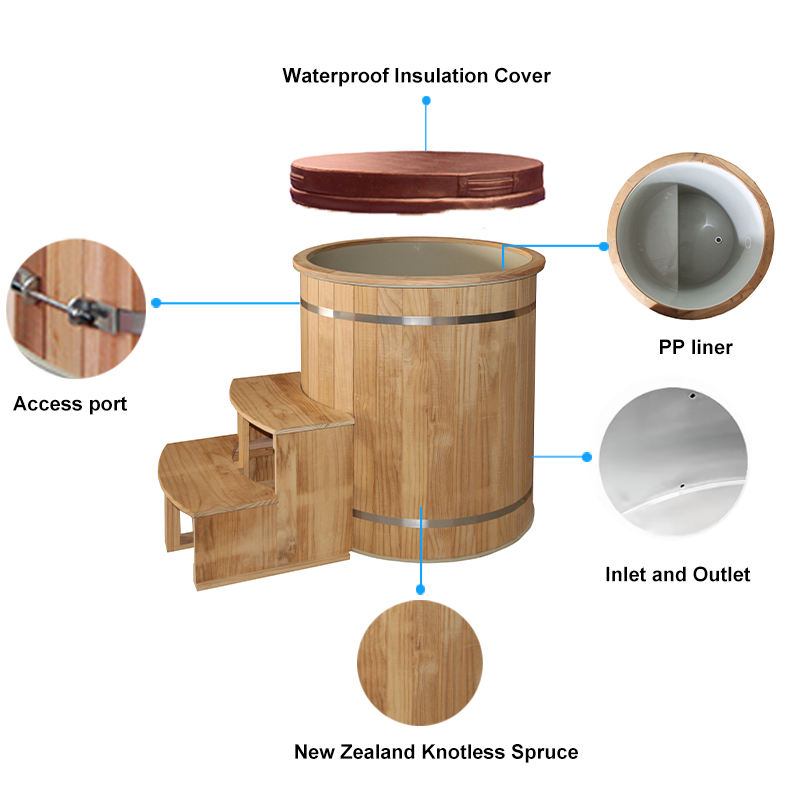 Waterproof Insulation Cover

Access port

PP liner

Inlet and Outlet

New Zealand Knotless Spruce